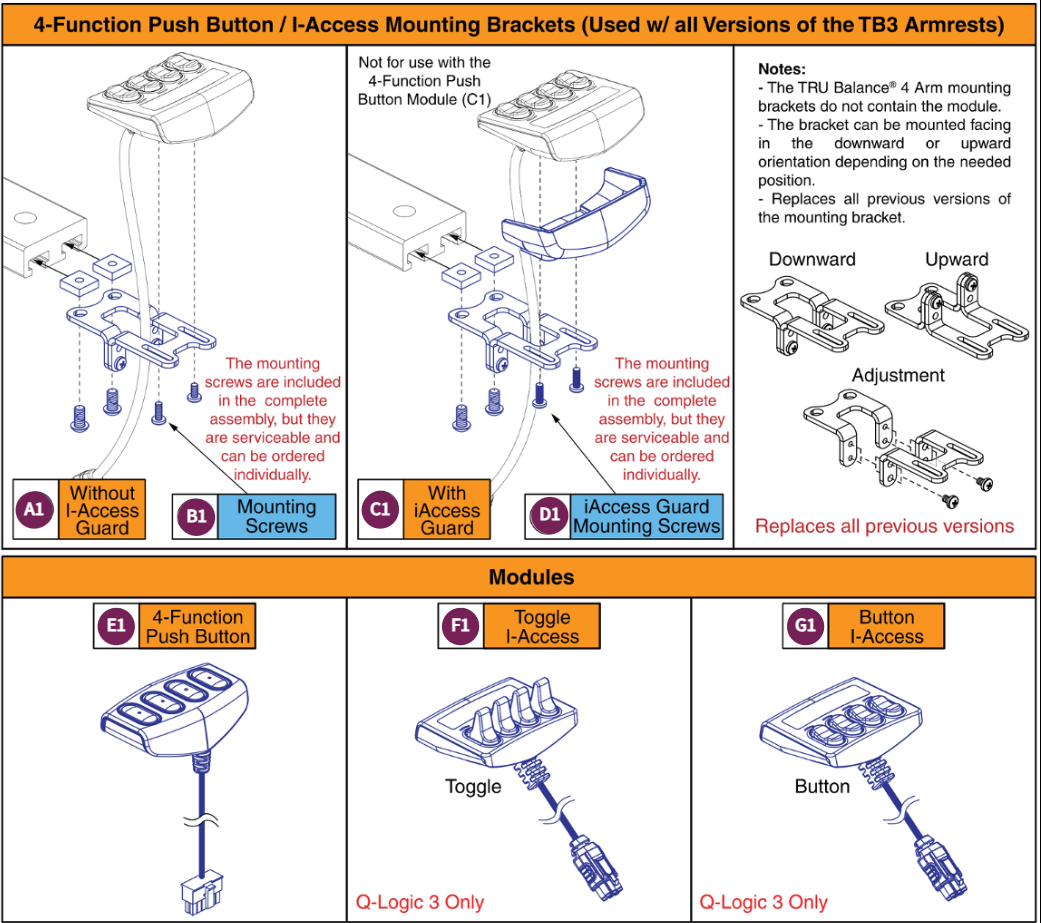 4-Function Push Button / I-Access Mounting Brackets (Used w/ all Versions of the TB3 Armrests)

The mounting screws are included in the complete assembly, but they are serviceable and can be ordered individually.

A1 Without I-Access Guard

B1 Mounting Screws

Not for use with the 4-Function Push Button Module (C1)

The mounting screws are included in the complete assembly, but they are serviceable and can be ordered individually.

C1 With iAccess Guard

D1 iAccess Guard Mounting Screws

Notes:
- The TRU Balance® 4 Arm mounting brackets do not contain the module.
- The bracket can be mounted facing in the downward or upward orientation depending on the needed position.
- Replaces all previous versions of the mounting bracket.

Downward

Upward

Adjustment

Replaces all previous versions

Modules

E1 4-Function Push Button

F1 Toggle I-Access

Toggle

Q-Logic 3 Only

G1 Button I-Access

Button

Q-Logic 3 Only