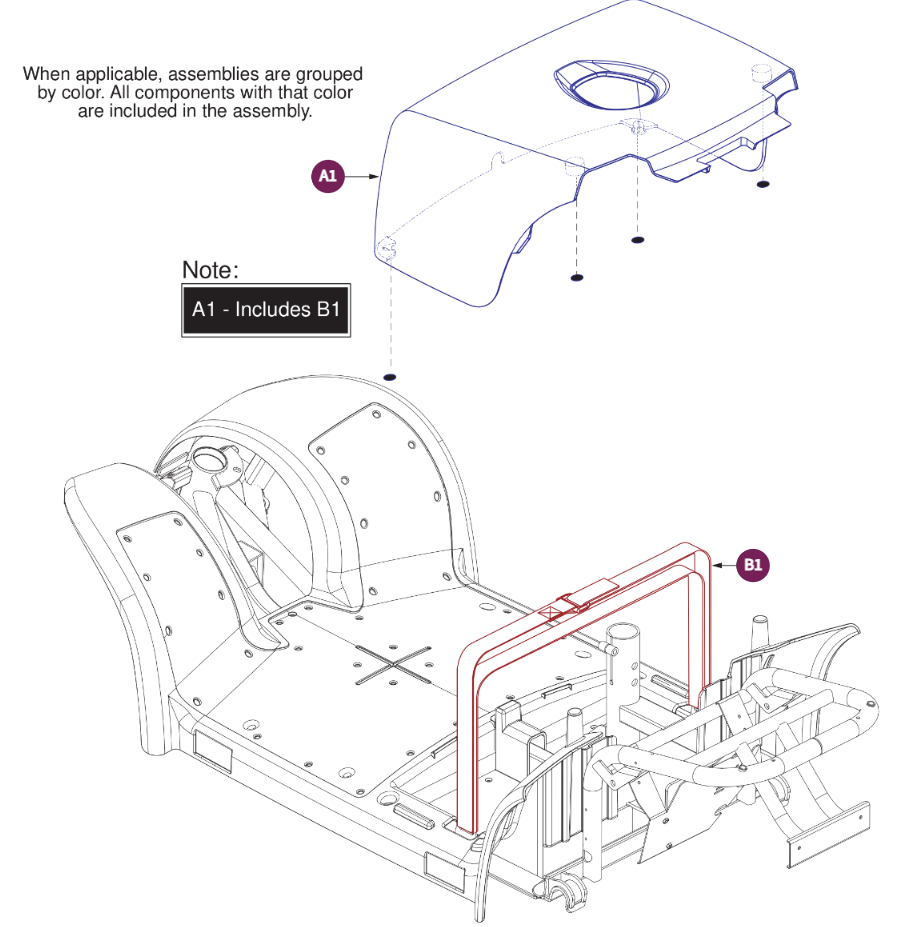 When applicable, assemblies are grouped by color. All components with that color are included in the assembly.

A1

Note:

A1 - Includes B1

B1