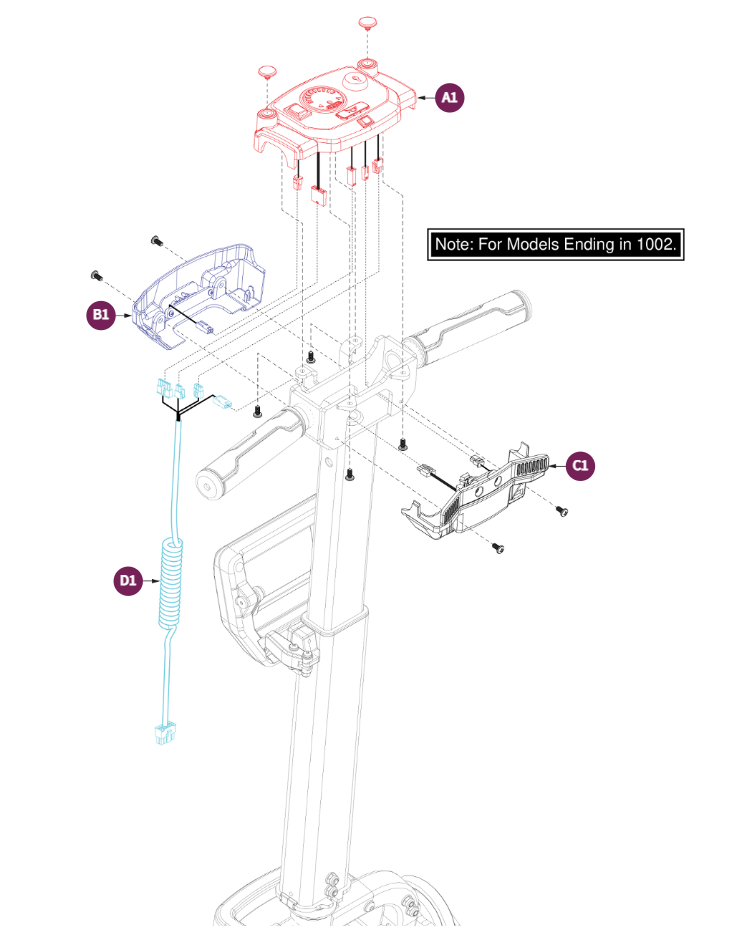 A1

Note: For Models Ending in 1002.

B1

C1

D1