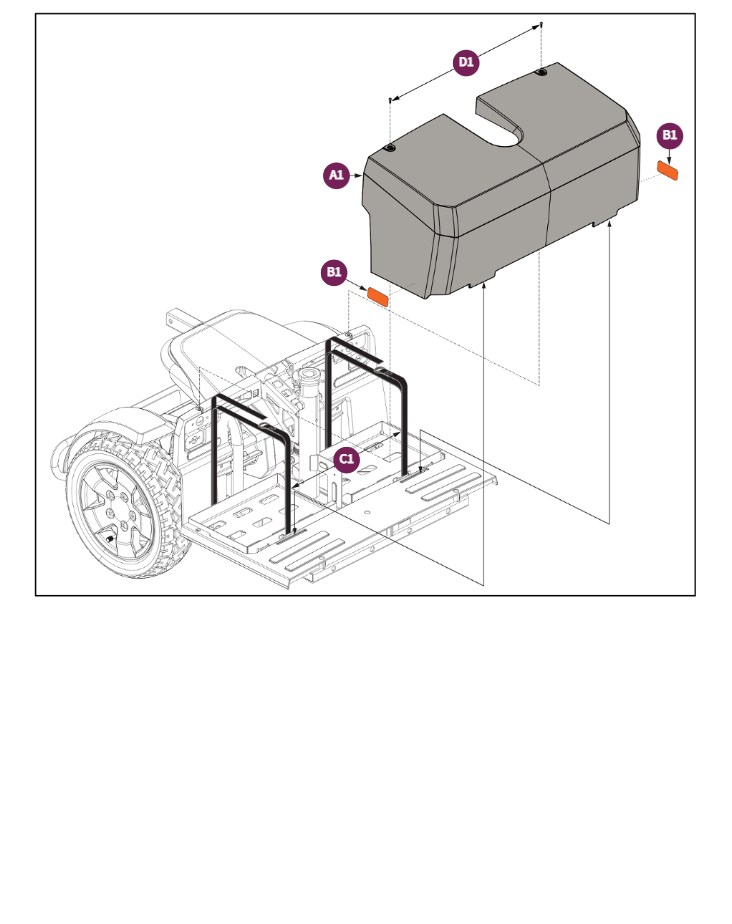 D1

B1

A1

B1

C1