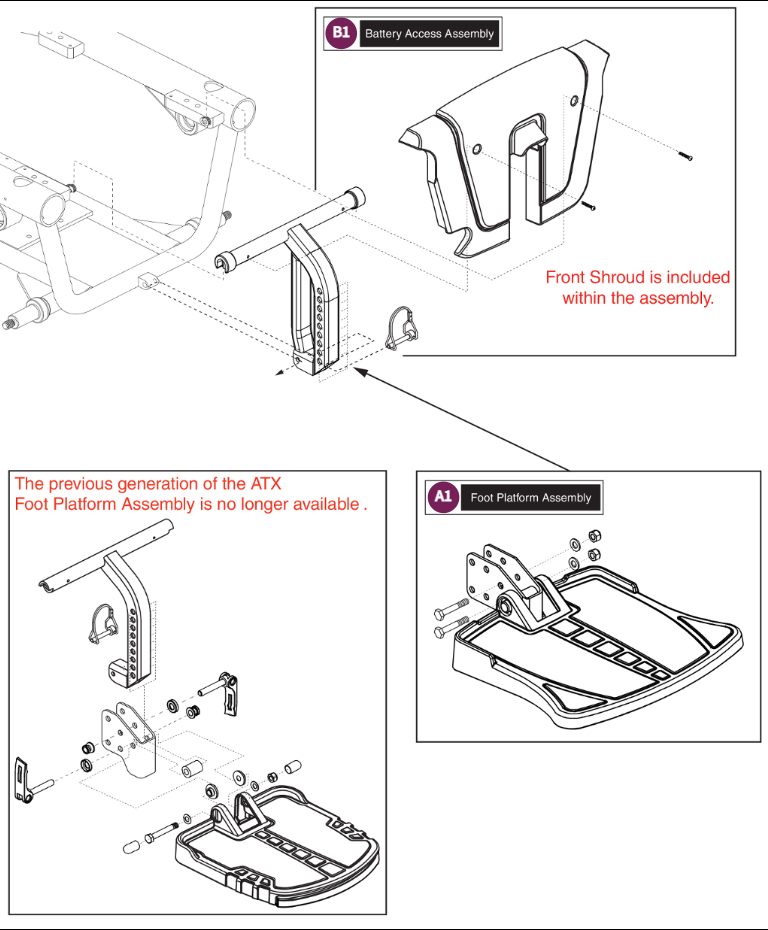 B1 Battery Access Assembly

Front Shroud is included within the assembly.

The previous generation of the ATX Foot Platform Assembly is no longer available .

A1 Foot Platform Assembly