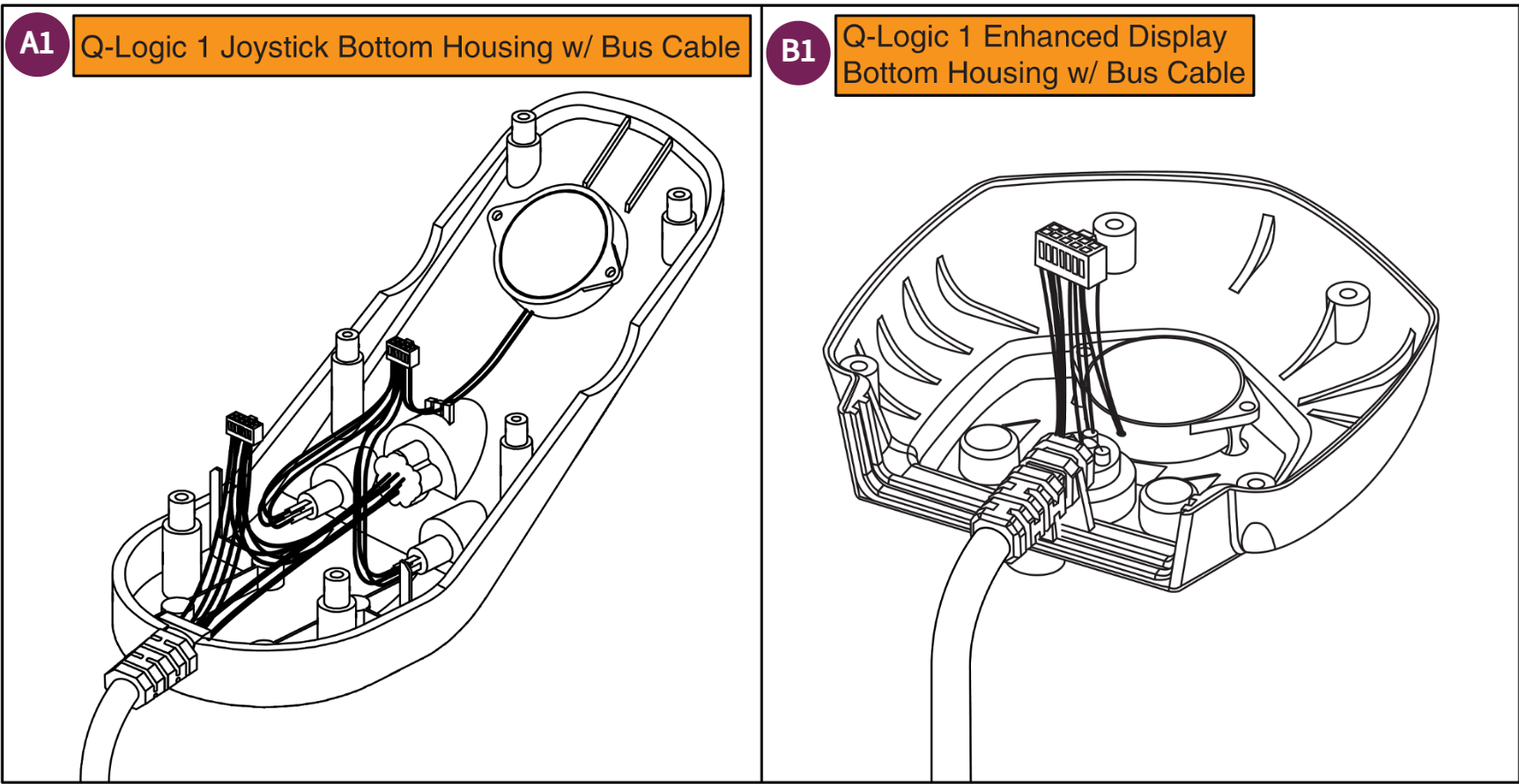 A1 Q-Logic 1 Joystick Bottom Housing w/ Bus Cable

B1 Q-Logic 1 Enhanced Display Bottom Housing w/ Bus Cable