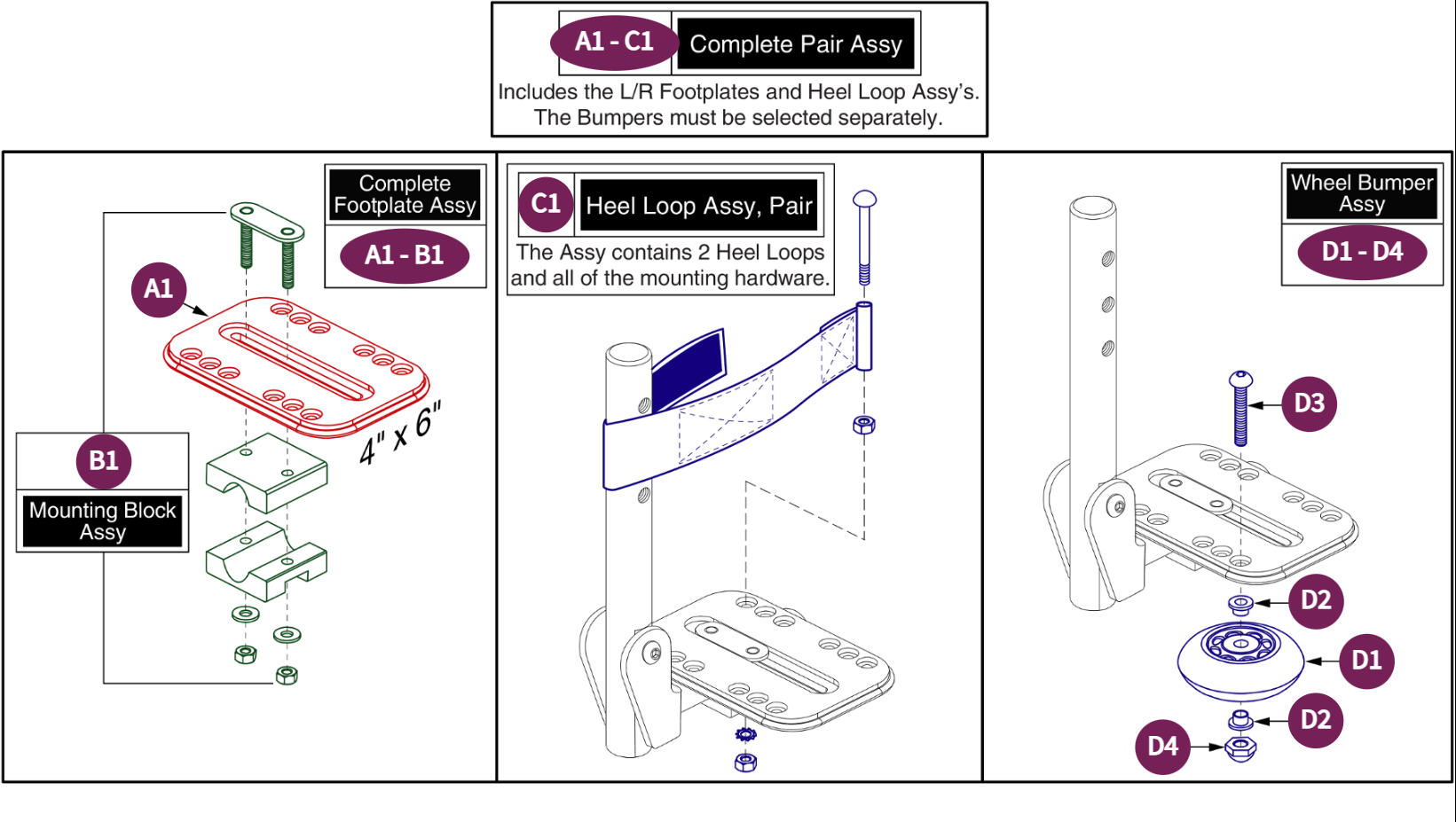 A1 - C1 Complete Pair Assy

Includes the L/R Footplates and Heel Loop Assy's. The Bumpers must be selected separately.

Complete Footplate Assy

A1 - B1

A1

4" x 6"

B1

Mounting Block Assy

C1 Heel Loop Assy, Pair

The Assy contains 2 Heel Loops and all of the mounting hardware.

Wheel Bumper Assy

D1 - D4

D3

D2

D1

D2

D4