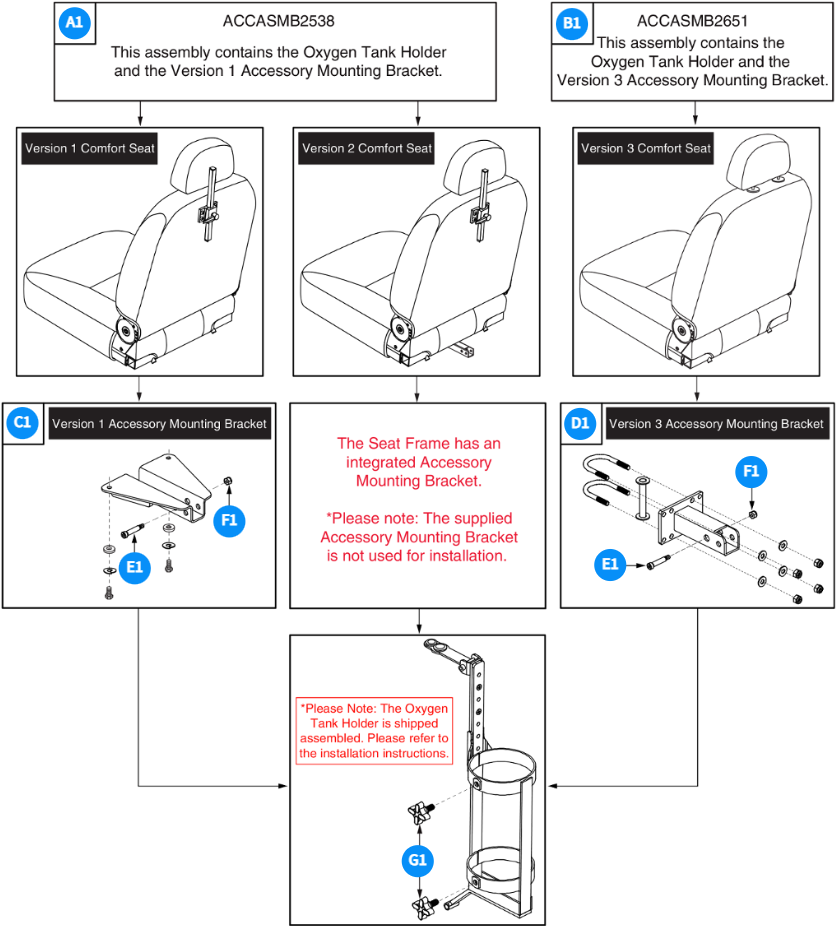 A1

ACCASMB2538

This assembly contains the Oxygen Tank Holder and the Version 1 Accessory Mounting Bracket.

B1

ACCASMB2651

This assembly contains the Oxygen Tank Holder and the Version 3 Accessory Mounting Bracket.

Version 1 Comfort Seat

Version 2 Comfort Seat

Version 3 Comfort Seat

C1

Version 1 Accessory Mounting Bracket

F1

E1

The Seat Frame has an integrated Accessory Mounting Bracket.

*Please note: The supplied Accessory Mounting Bracket is not used for installation.

D1

Version 3 Accessory Mounting Bracket

F1

E1

*Please Note: The Oxygen Tank Holder is shipped assembled. Please refer to the installation instructions.

G1