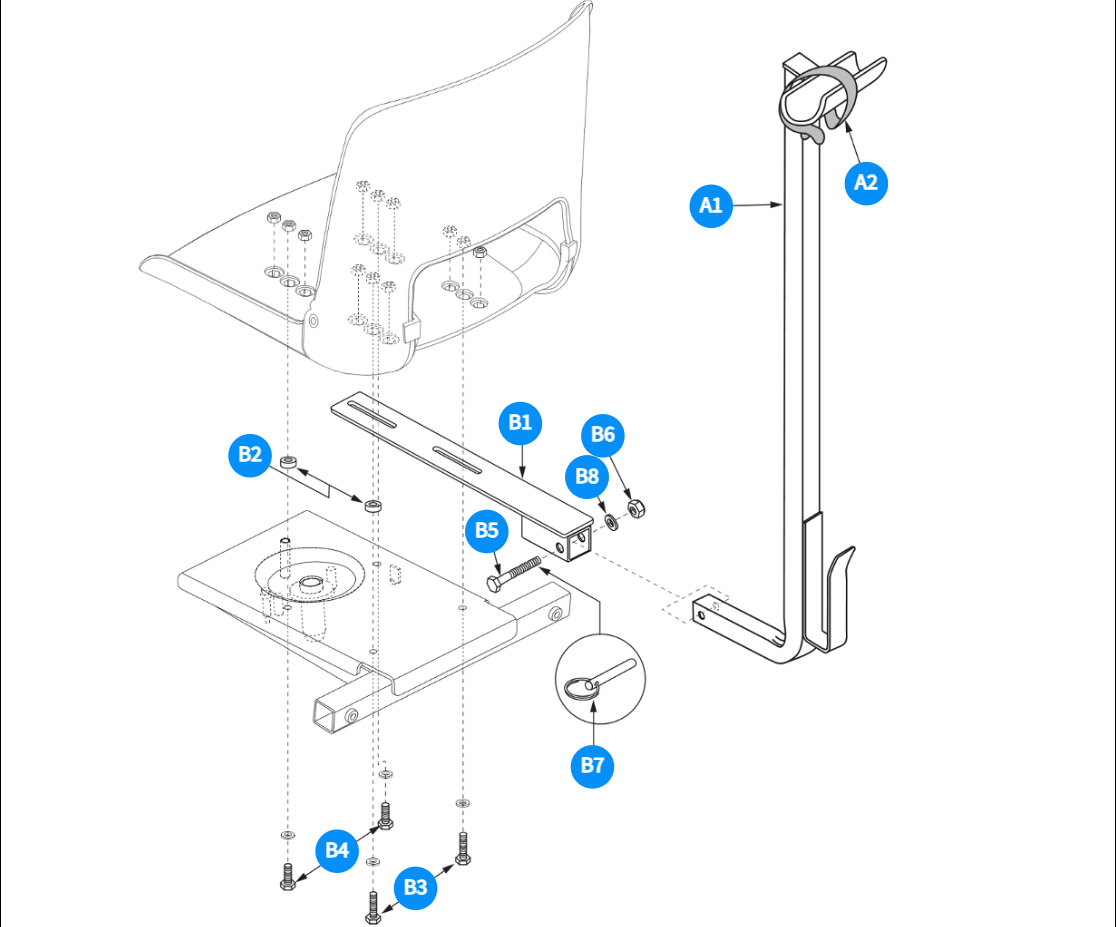 A1
A2
B1
B6
B8
B2
B5
B7
B4
B3