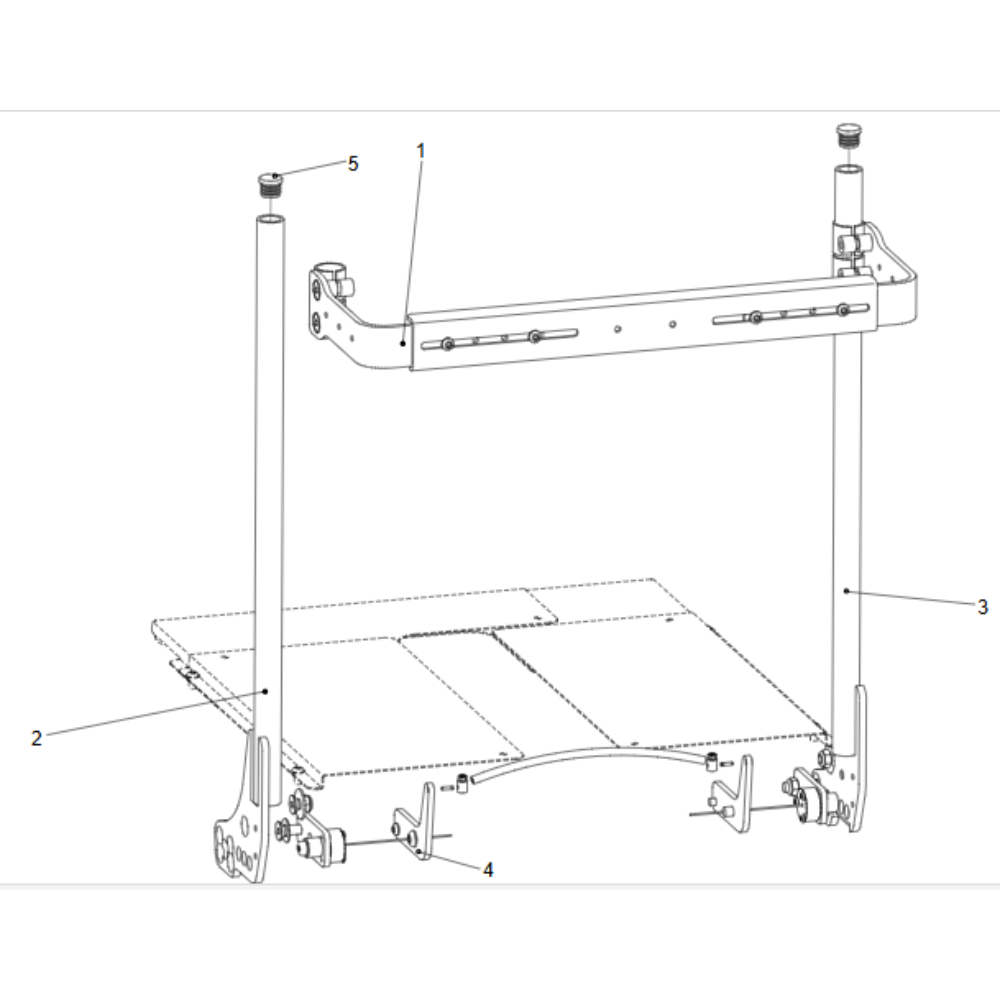 5
1
3
2
4