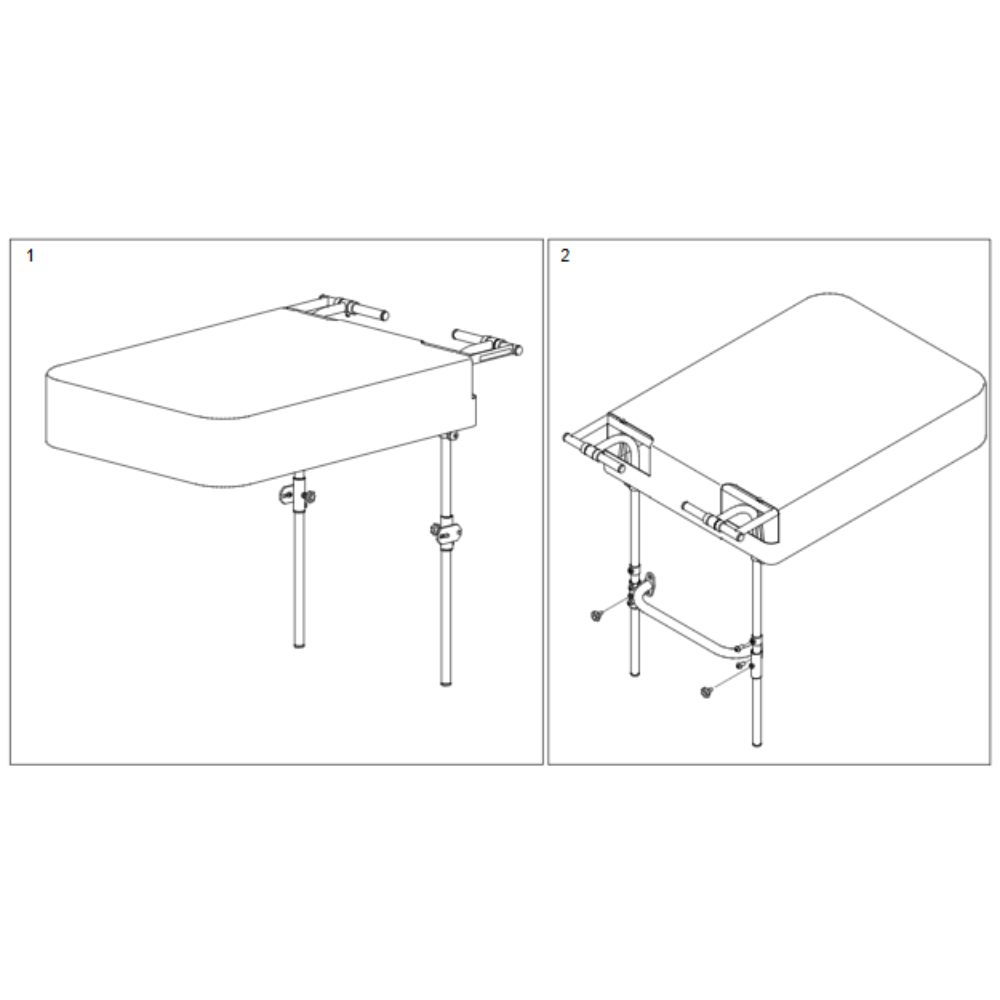 1

2