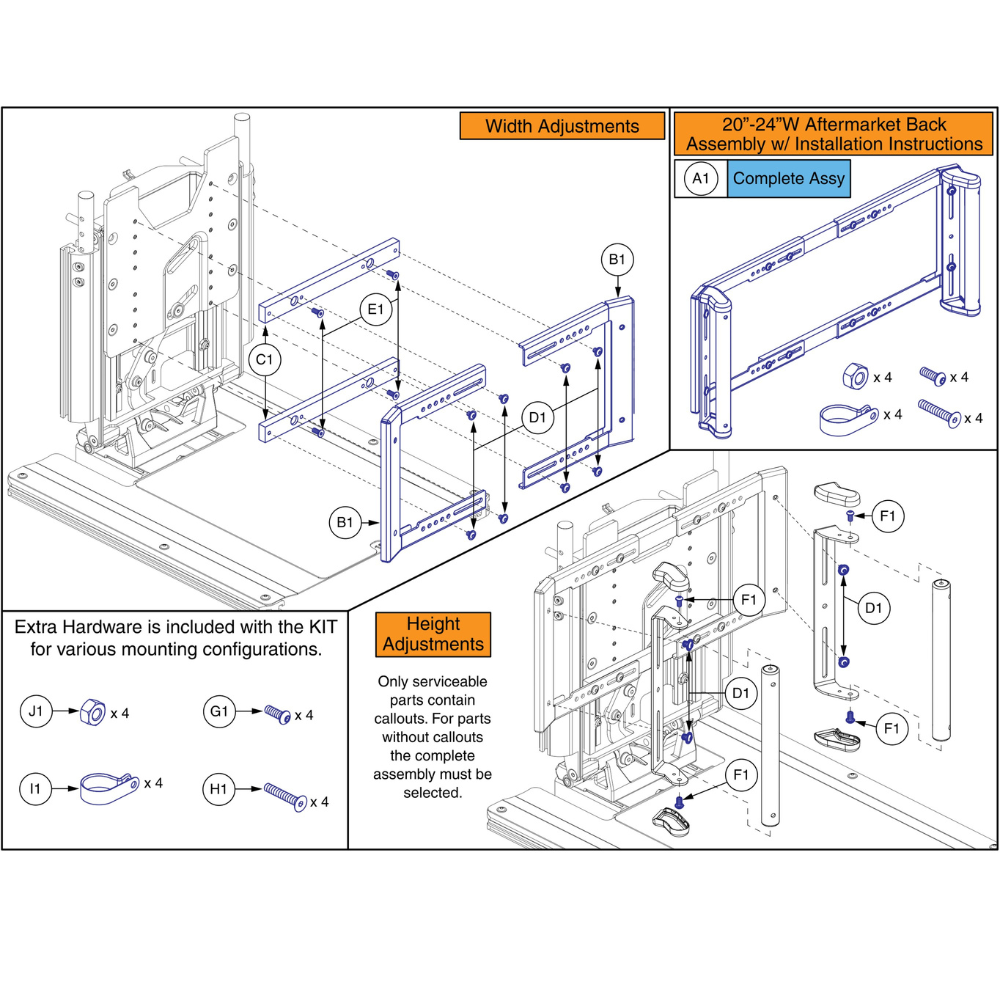 Width Adjustments

20"-24"W Aftermarket Back Assembly w/ Installation Instructions

A1 Complete Assy

x 4
x 4
x 4
x 4

B1
E1
C1
D1
B1

Extra Hardware is included with the KIT for various mounting configurations.

J1 x 4
G1 x 4
I1 x 4
H1 x 4

Height Adjustments

Only serviceable parts contain callouts. For parts without callouts the complete assembly must be selected.

F1
F1
D1
D1
F1
F1