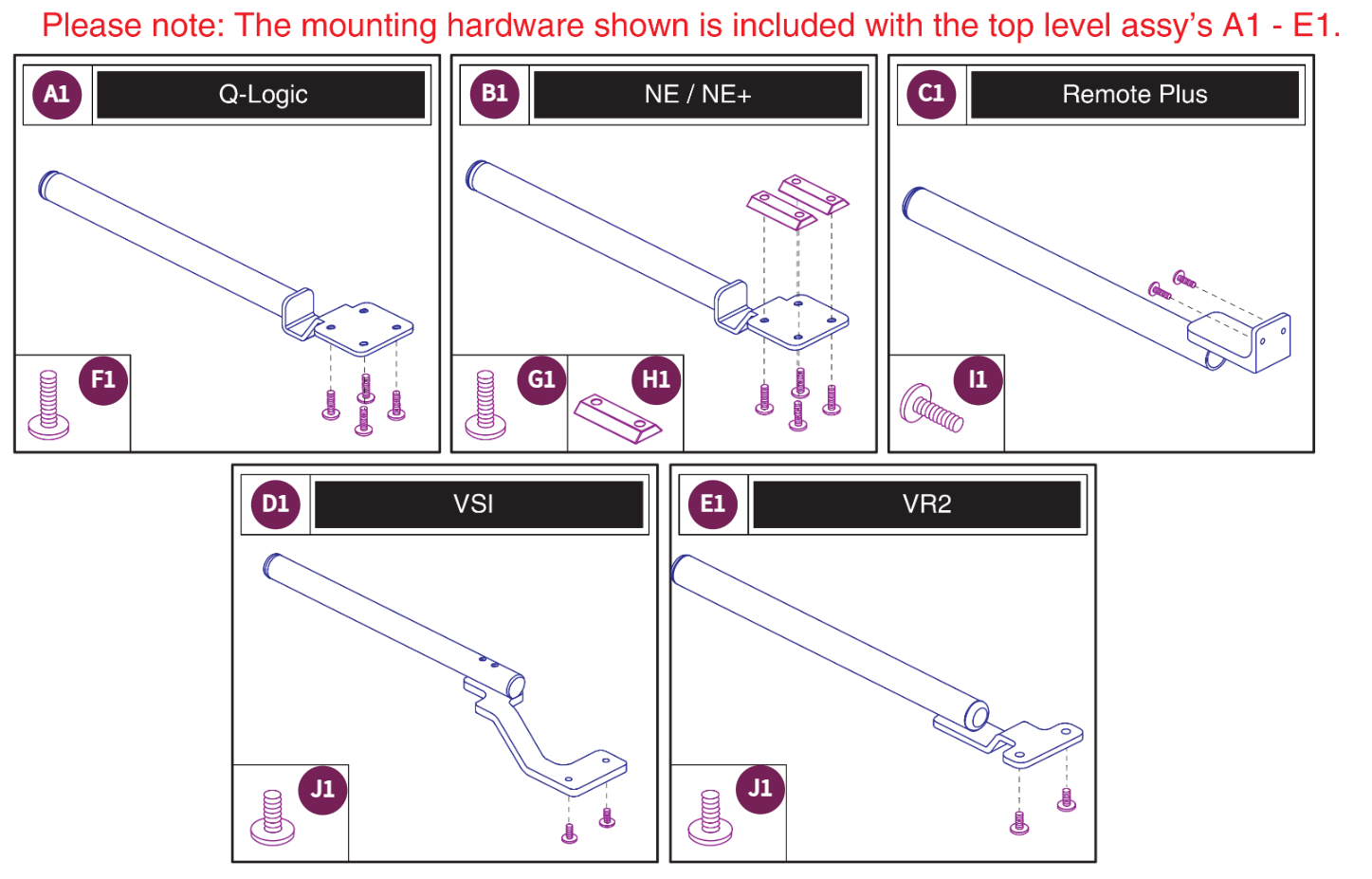 Please note: The mounting hardware shown is included with the top level assy's A1 - E1.

A1 Q-Logic

F1

B1 NE / NE+

G1

H1

C1 Remote Plus

I1

D1 VSI

J1

E1 VR2

J1