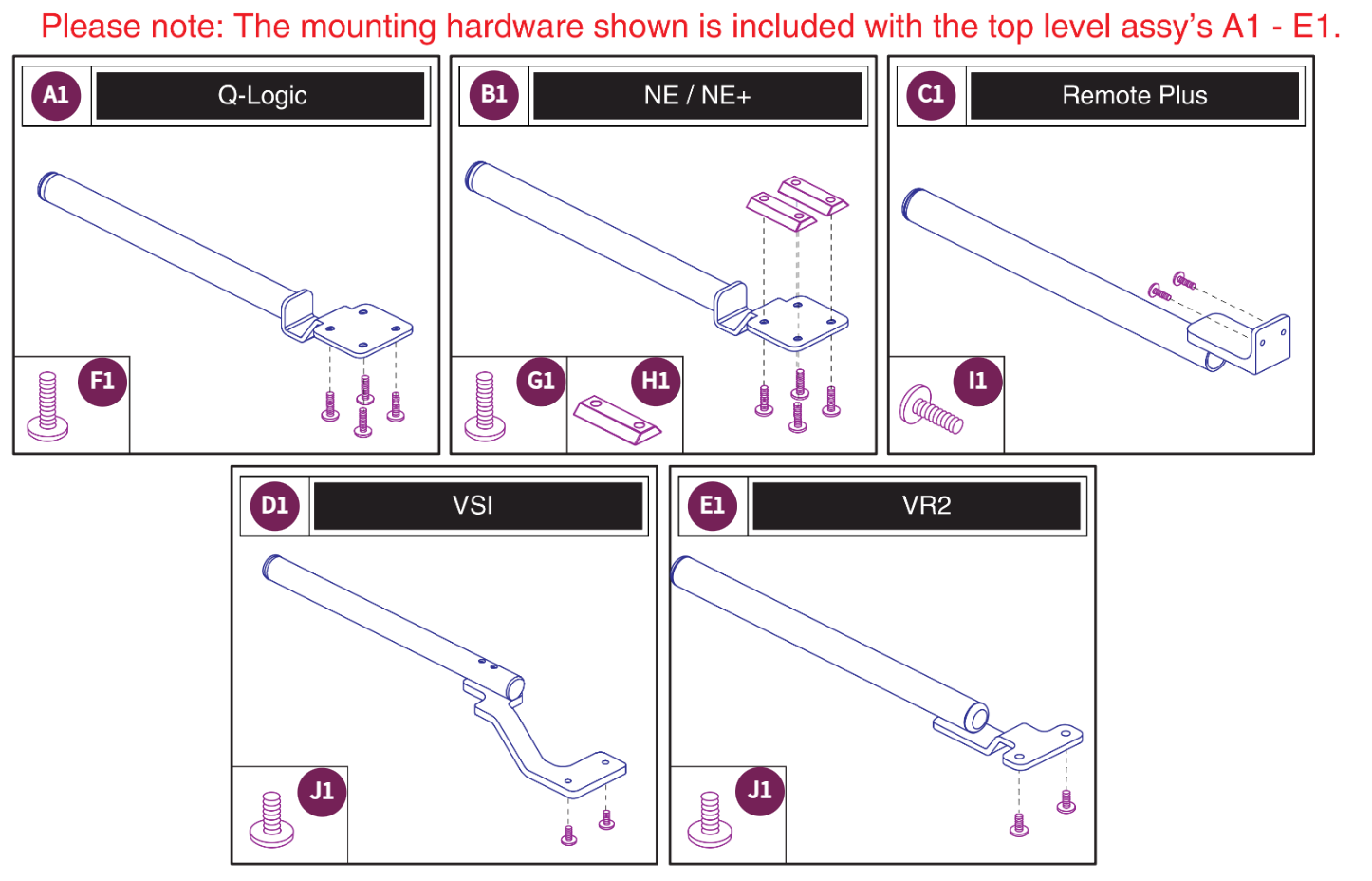 Please note: The mounting hardware shown is included with the top level assy's A1 - E1.

A1 Q-Logic

F1

B1 NE / NE+

G1

H1

C1 Remote Plus

I1

D1 VSI

J1

E1 VR2

J1