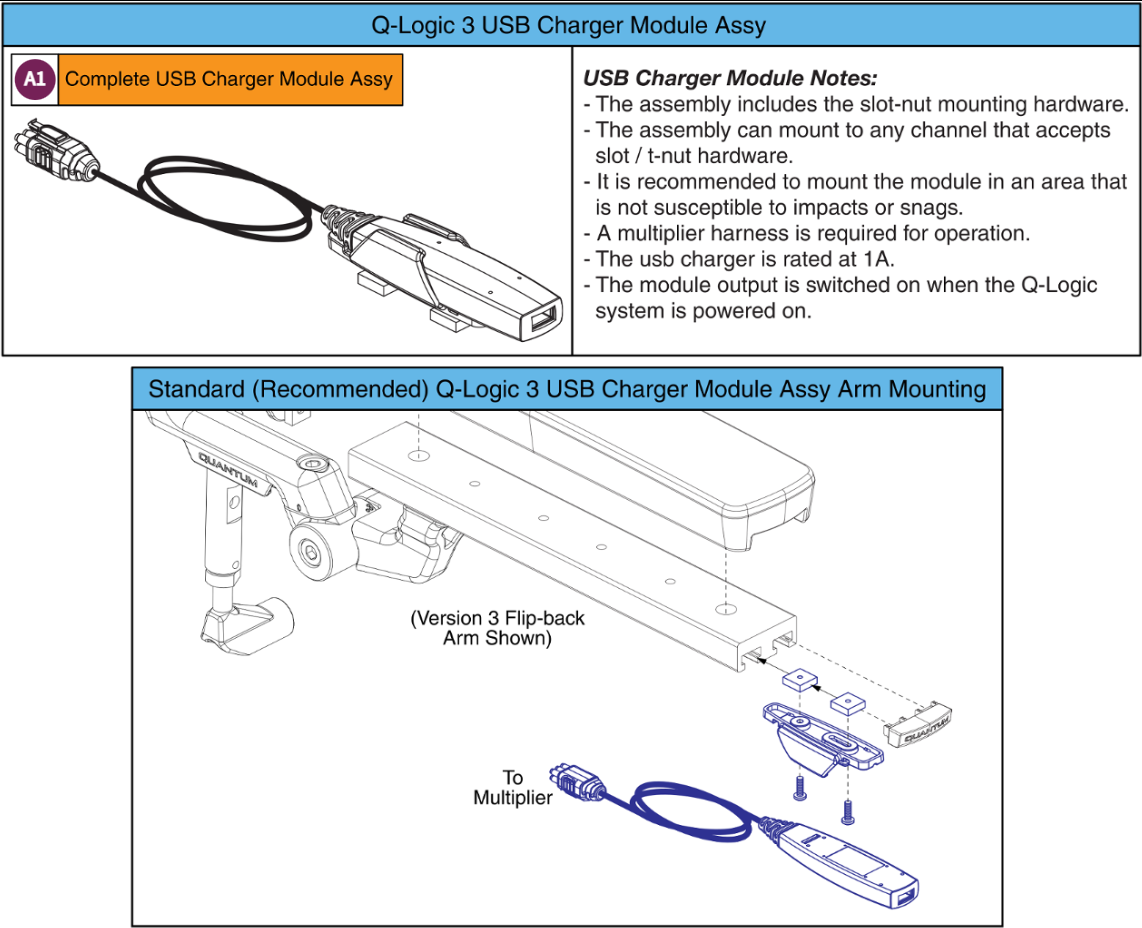 Q-Logic 3 USB Charger Module Assy

A1 Complete USB Charger Module Assy

USB Charger Module Notes:
- The assembly includes the slot-nut mounting hardware.
- The assembly can mount to any channel that accepts slot / t-nut hardware.
- It is recommended to mount the module in an area that is not susceptible to impacts or snags.
- A multiplier harness is required for operation.
- The usb charger is rated at 1A.
- The module output is switched on when the Q-Logic system is powered on.

Standard (Recommended) Q-Logic 3 USB Charger Module Assy Arm Mounting

QUANTUM

(Version 3 Flip-back Arm Shown)

QUANTUM

To Multiplier