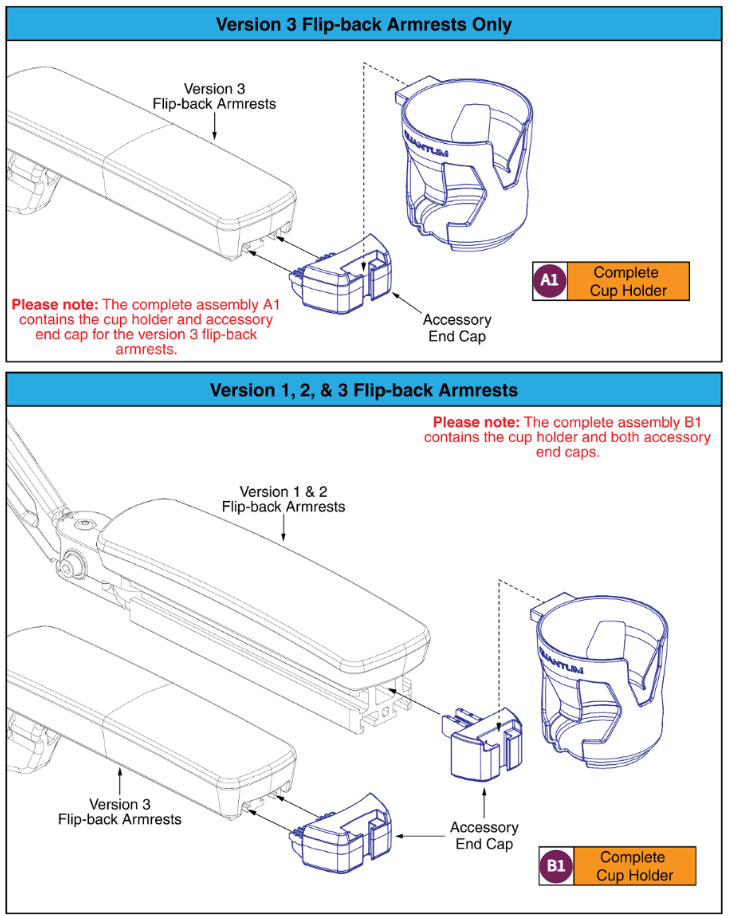 Version 3 Flip-back Armrests Only

Version 3 Flip-back Armrests

QUANTUM

A1 Complete Cup Holder

Please note: The complete assembly A1 contains the cup holder and accessory end cap for the version 3 flip-back armrests.

Accessory End Cap

Version 1, 2, & 3 Flip-back Armrests

Please note: The complete assembly B1 contains the cup holder and both accessory end caps.

Version 1 & 2 Flip-back Armrests

QUANTUM

Version 3 Flip-back Armrests

Accessory End Cap

B1 Complete Cup Holder