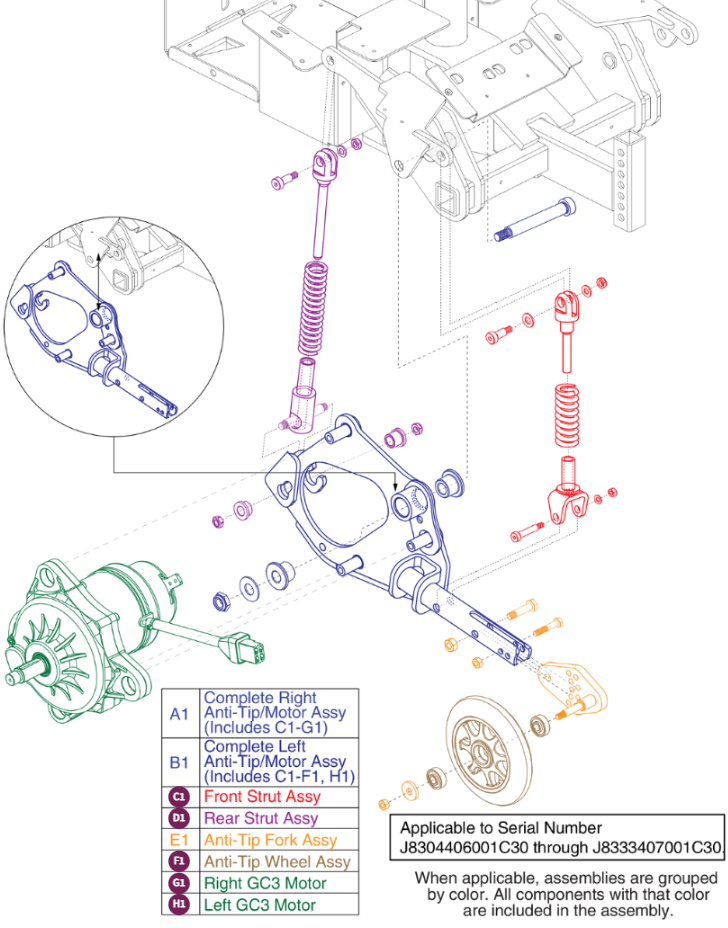 | | |
|---|---|
| A1 | Complete Right Anti-Tip/Motor Assy (Includes C1-G1) |
| B1 | Complete Left Anti-Tip/Motor Assy (Includes C1-F1, H1) |
| C1 | Front Strut Assy |
| D1 | Rear Strut Assy |
| E1 | Anti-Tip Fork Assy |
| F1 | Anti-Tip Wheel Assy |
| G1 | Right GC3 Motor |
| H1 | Left GC3 Motor |

Applicable to Serial Number J8304406001C30 through J8333407001C30

When applicable, assemblies are grouped by color. All components with that color are included in the assembly.