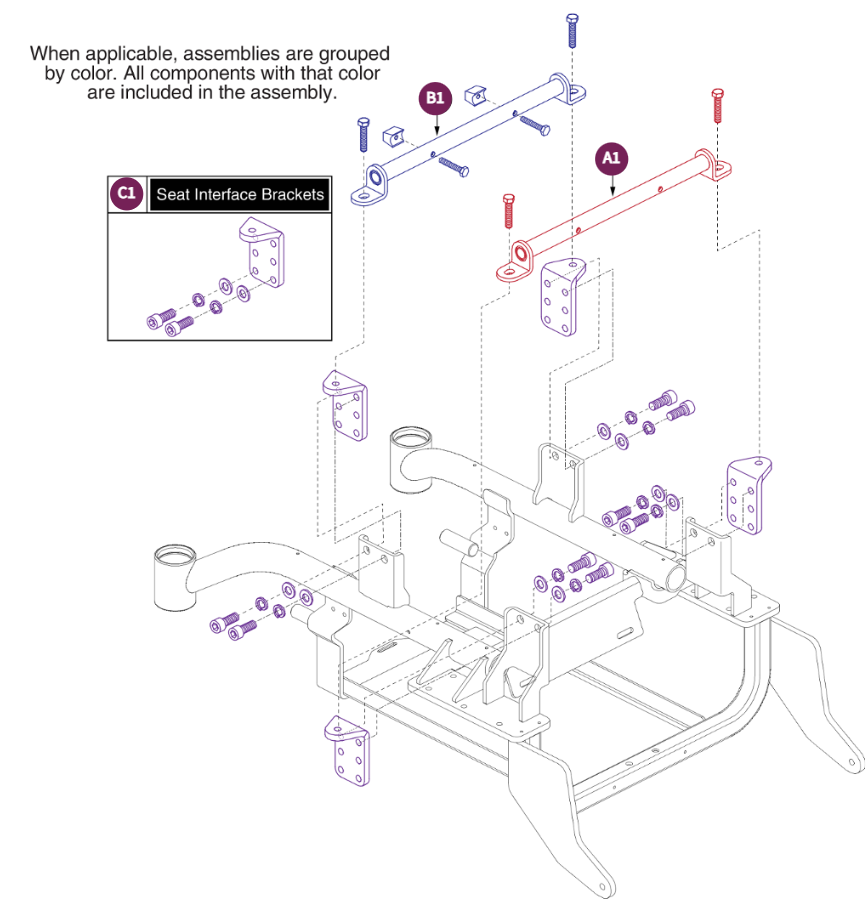 When applicable, assemblies are grouped by color. All components with that color are included in the assembly.

B1

A1

C1 Seat Interface Brackets