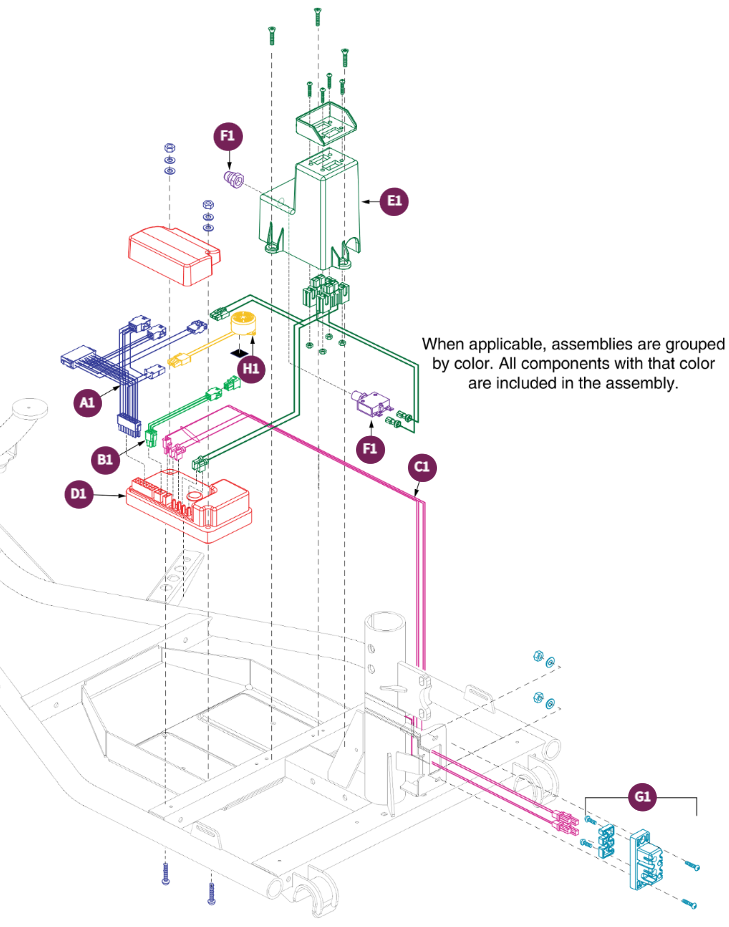 F1

E1

When applicable, assemblies are grouped by color. All components with that color are included in the assembly.

H1

A1

F1

B1

C1

D1

G1