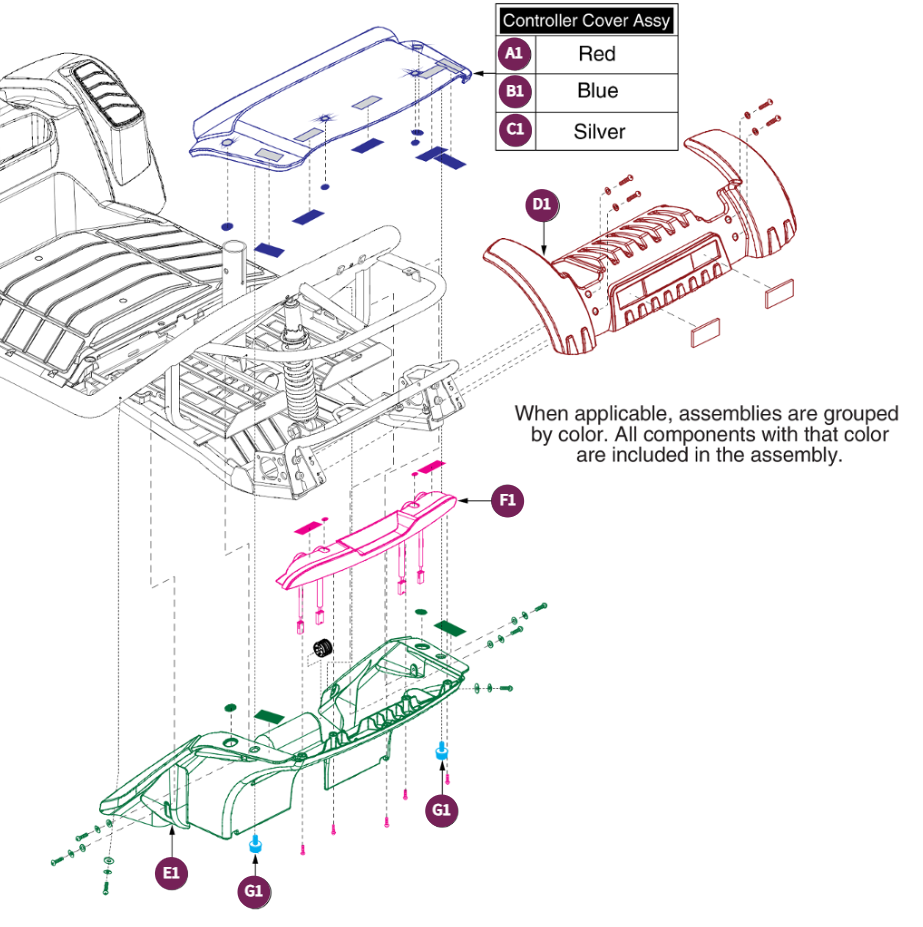 | Controller Cover Assy | |
|---|---|
| A1 | Red |
| B1 | Blue |
| C1 | Silver |

D1

When applicable, assemblies are grouped by color. All components with that color are included in the assembly.

F1

G1

E1

G1