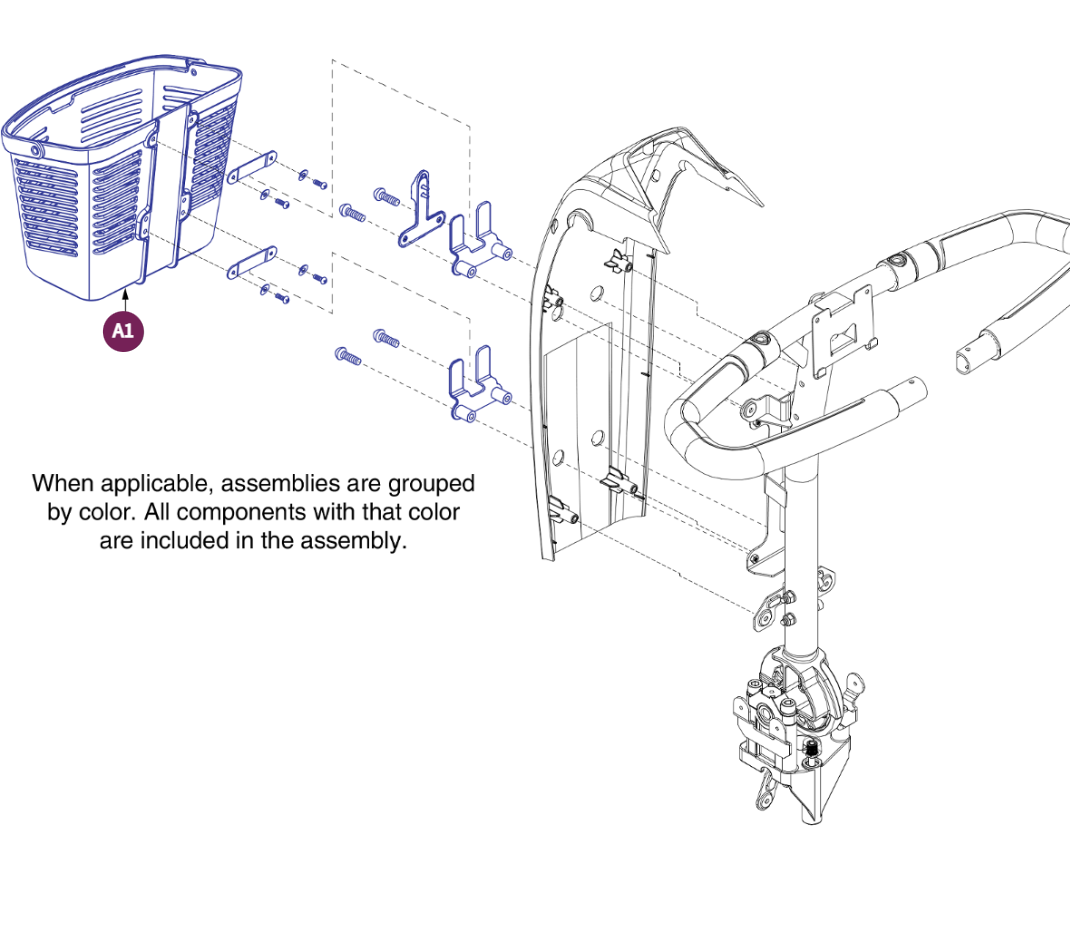 A1

When applicable, assemblies are grouped by color. All components with that color are included in the assembly.