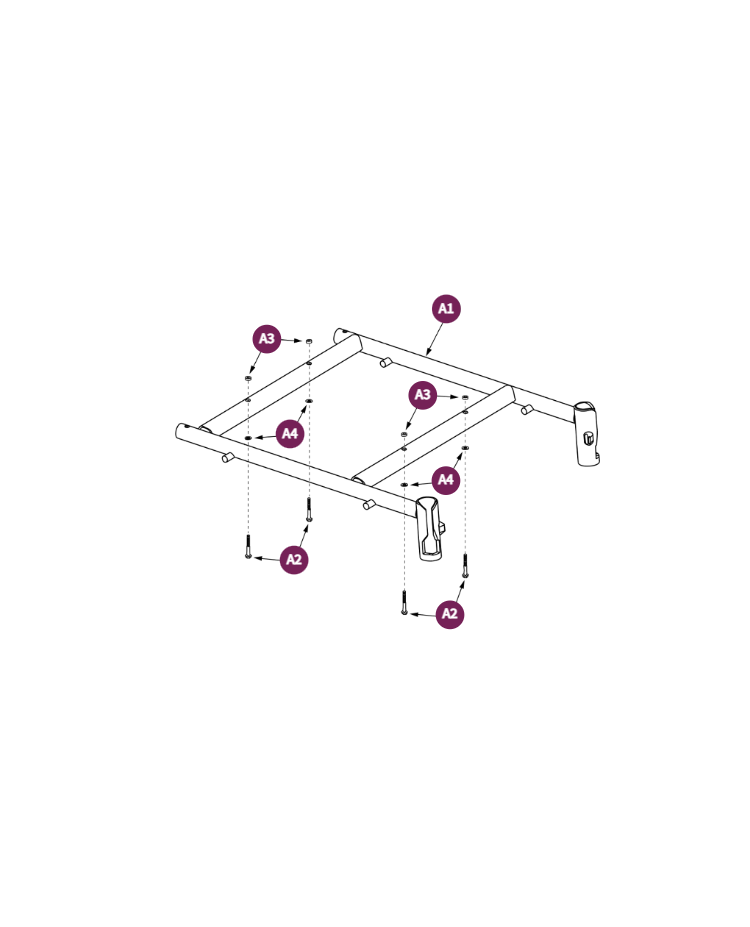 A1
A3
A3
A4
A4
A2
A2