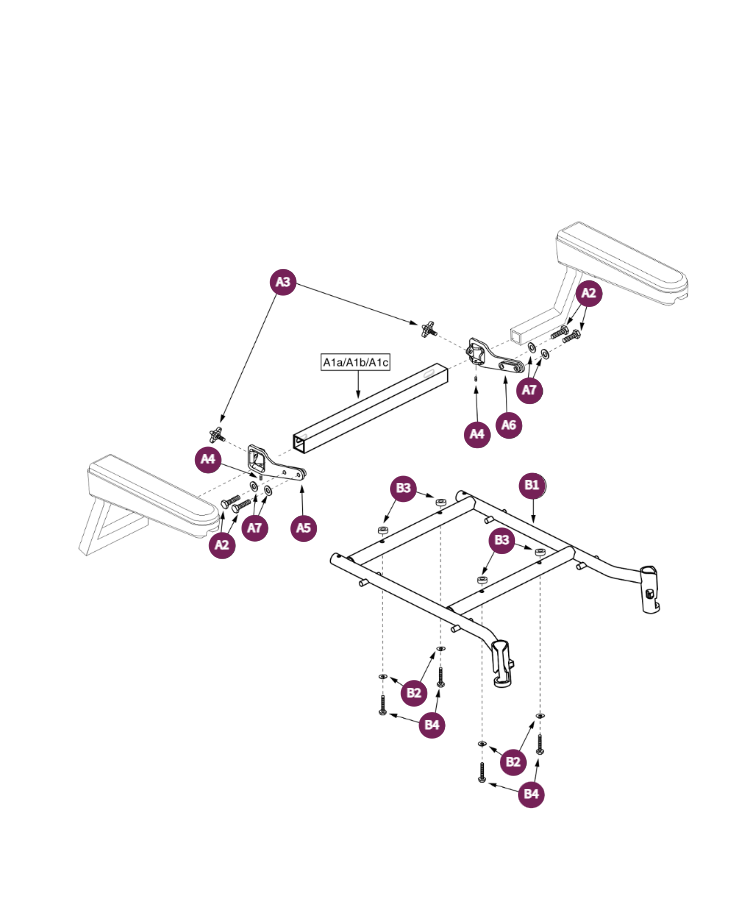 A3
A2
A1a/A1b/A1c
A7
A4
A6
A4
A7
A5
A2
B3
B1
B3
B2
B4
B2
B4