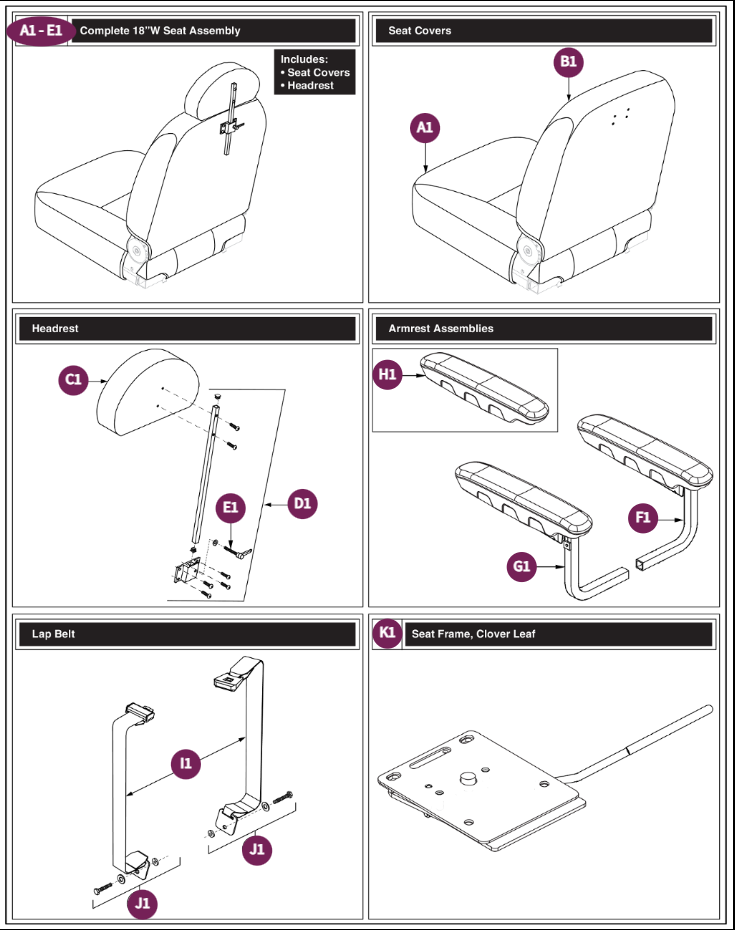 A1 - E1 Complete 18"W Seat Assembly

Includes:
• Seat Covers
• Headrest

Seat Covers

B1

A1

Headrest

C1

E1

D1

Armrest Assemblies

H1

F1

G1

Lap Belt

I1

J1

J1

K1 Seat Frame, Clover Leaf