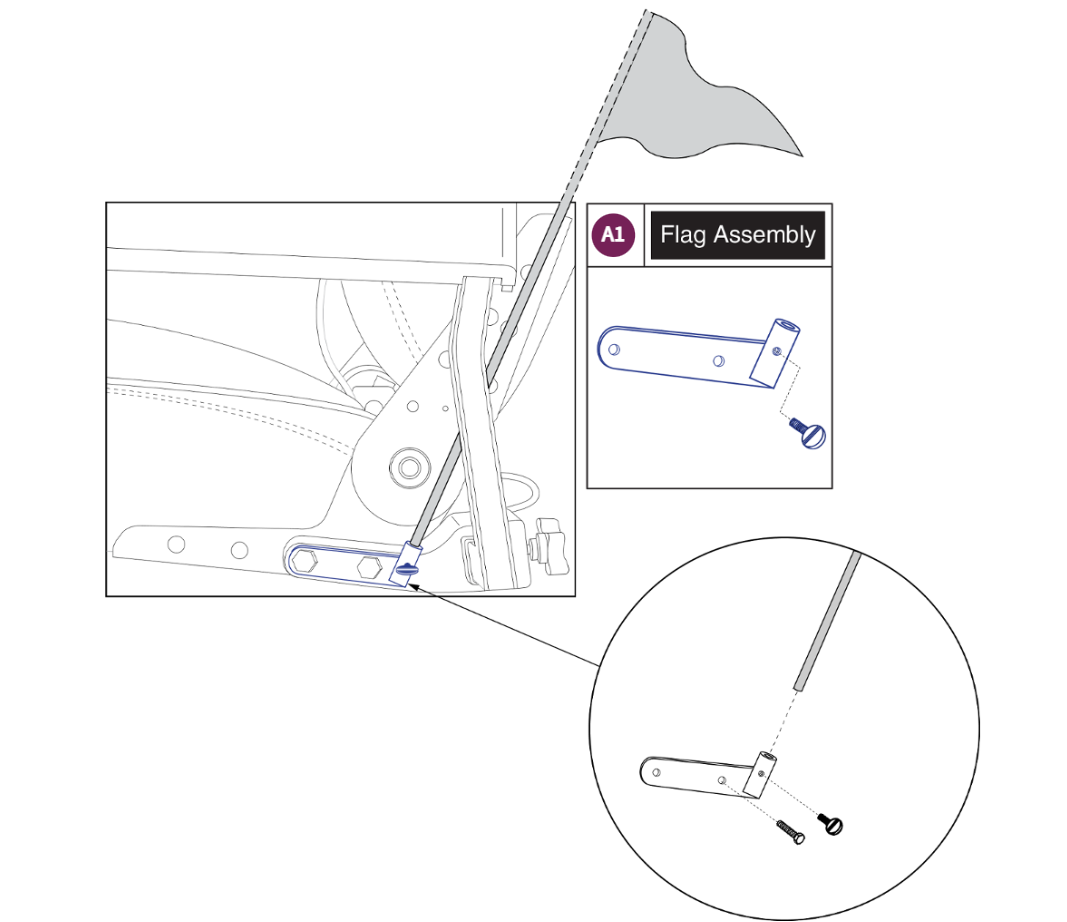 A1 Flag Assembly