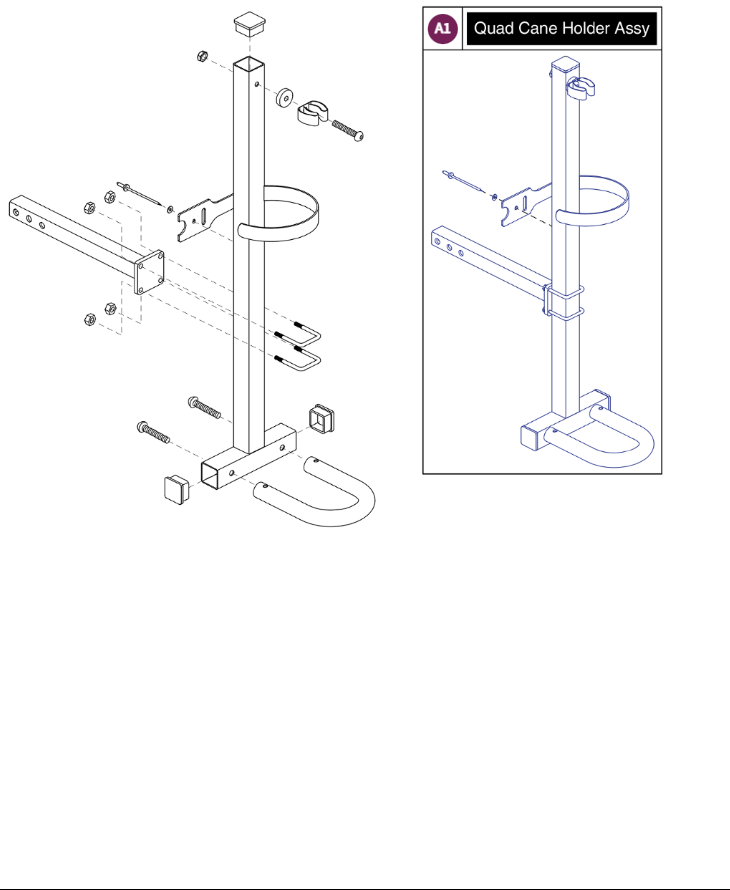 A1 Quad Cane Holder Assy