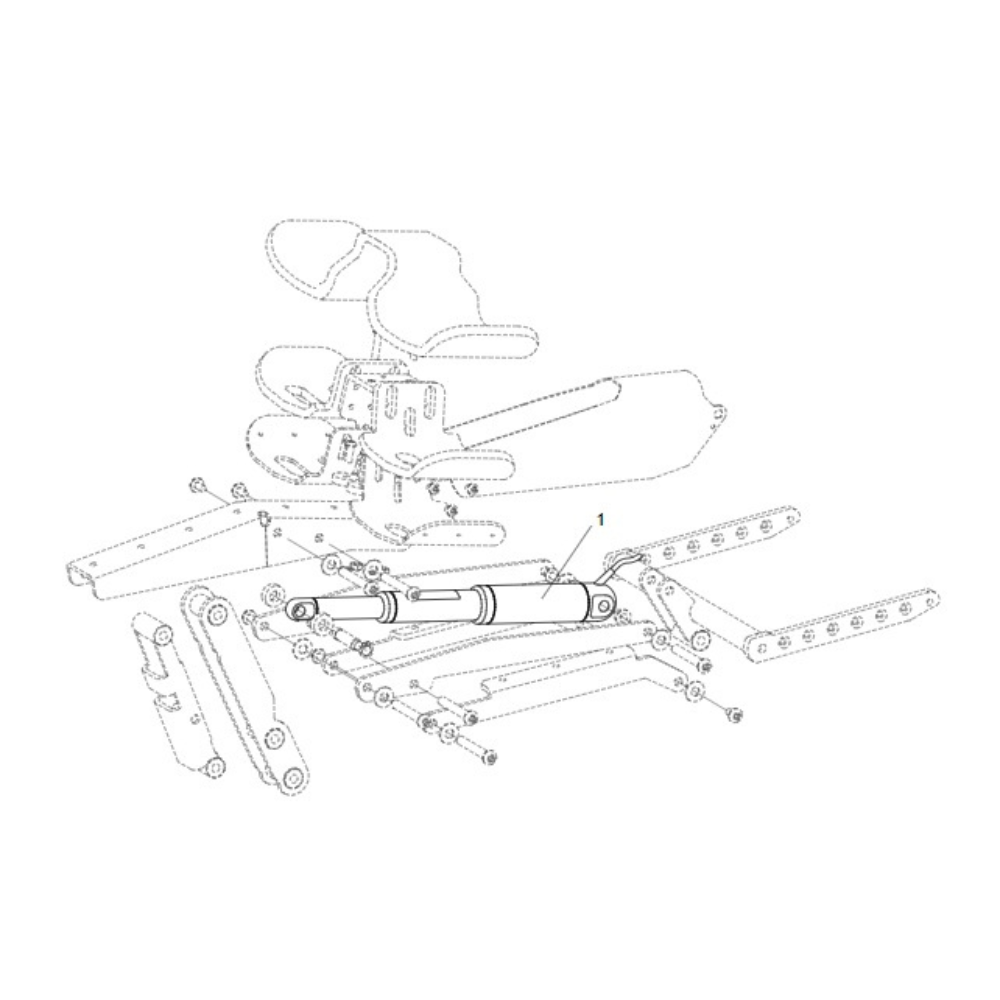 1