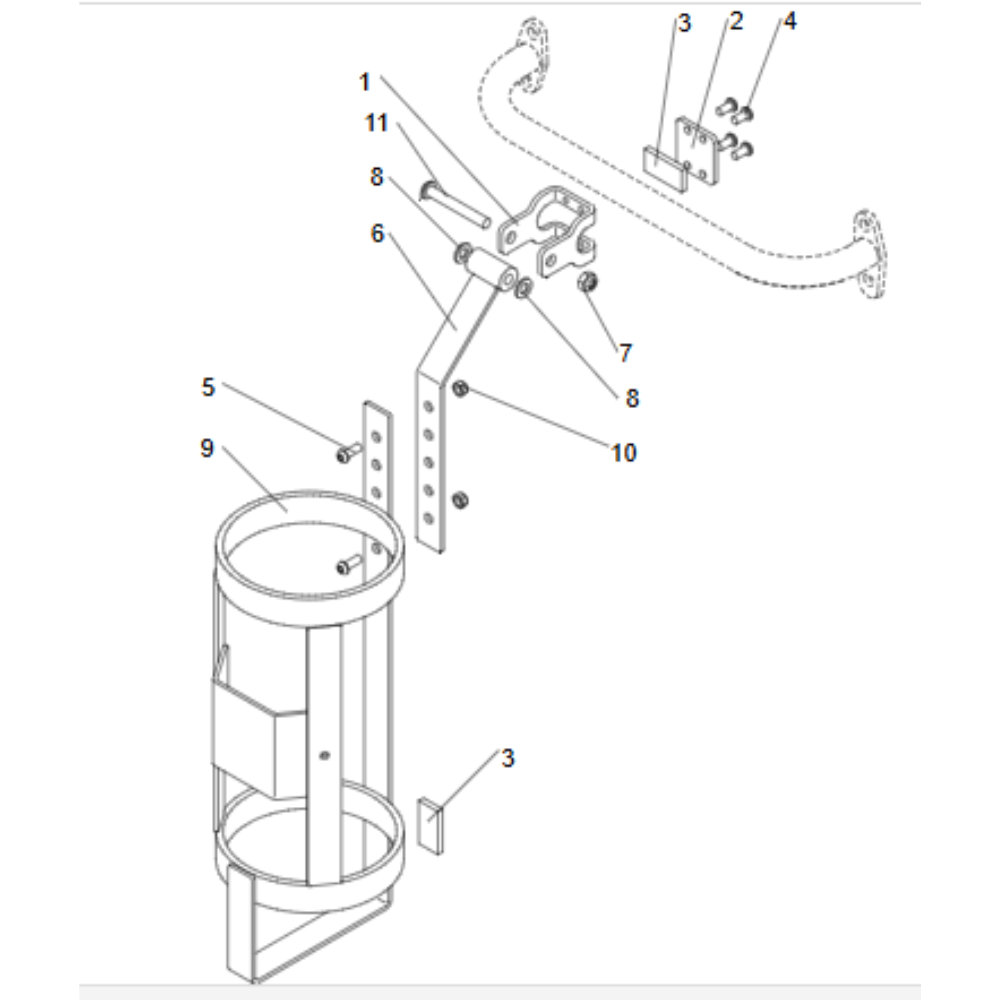 3
2
4
1
11
8
6
7
8
5
10
9
3