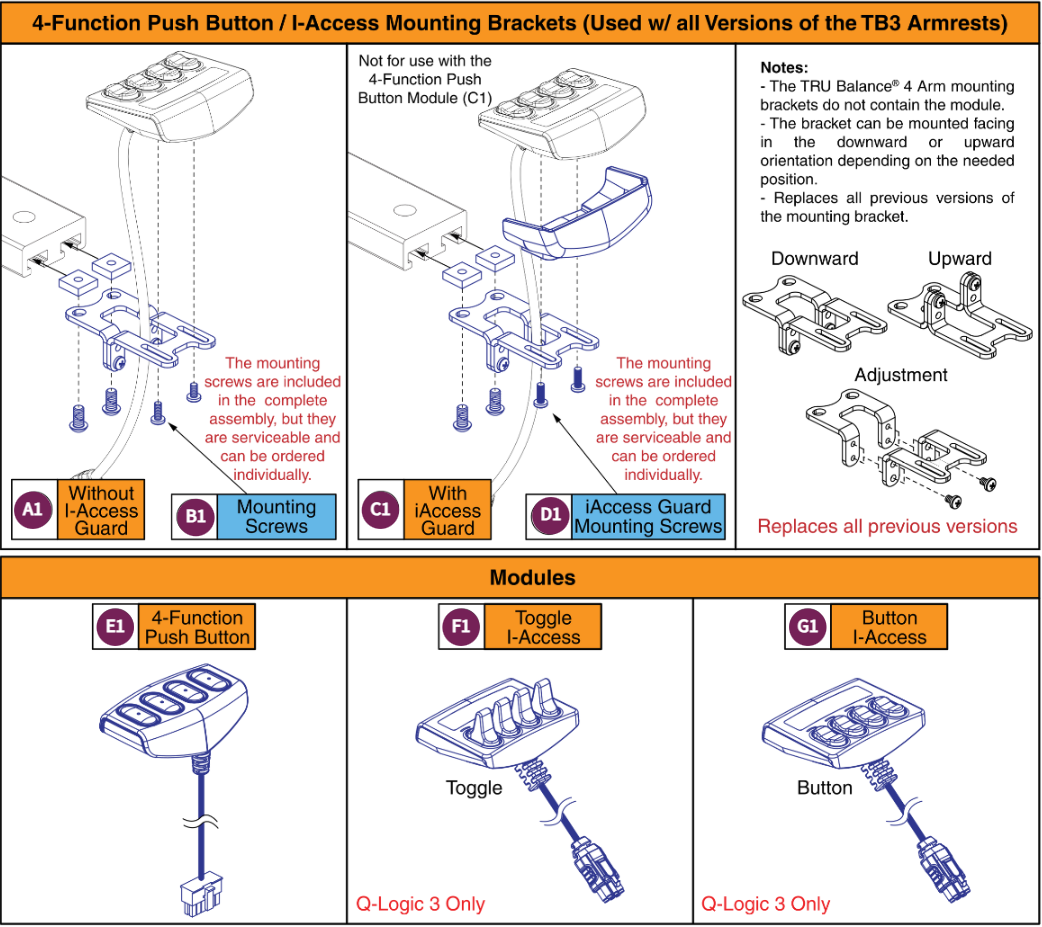 4-Function Push Button / I-Access Mounting Brackets (Used w/ all Versions of the TB3 Armrests)

The mounting screws are included in the complete assembly, but they are serviceable and can be ordered individually.

A1 Without I-Access Guard

B1 Mounting Screws

Not for use with the 4-Function Push Button Module (C1)

The mounting screws are included in the complete assembly, but they are serviceable and can be ordered individually.

C1 With iAccess Guard

D1 iAccess Guard Mounting Screws

Notes:
- The TRU Balance® 4 Arm mounting brackets do not contain the module.
- The bracket can be mounted facing in the downward or upward orientation depending on the needed position.
- Replaces all previous versions of the mounting bracket.

Downward

Upward

Adjustment

Replaces all previous versions

Modules

E1 4-Function Push Button

F1 Toggle I-Access

Toggle

Q-Logic 3 Only

G1 Button I-Access

Button

Q-Logic 3 Only