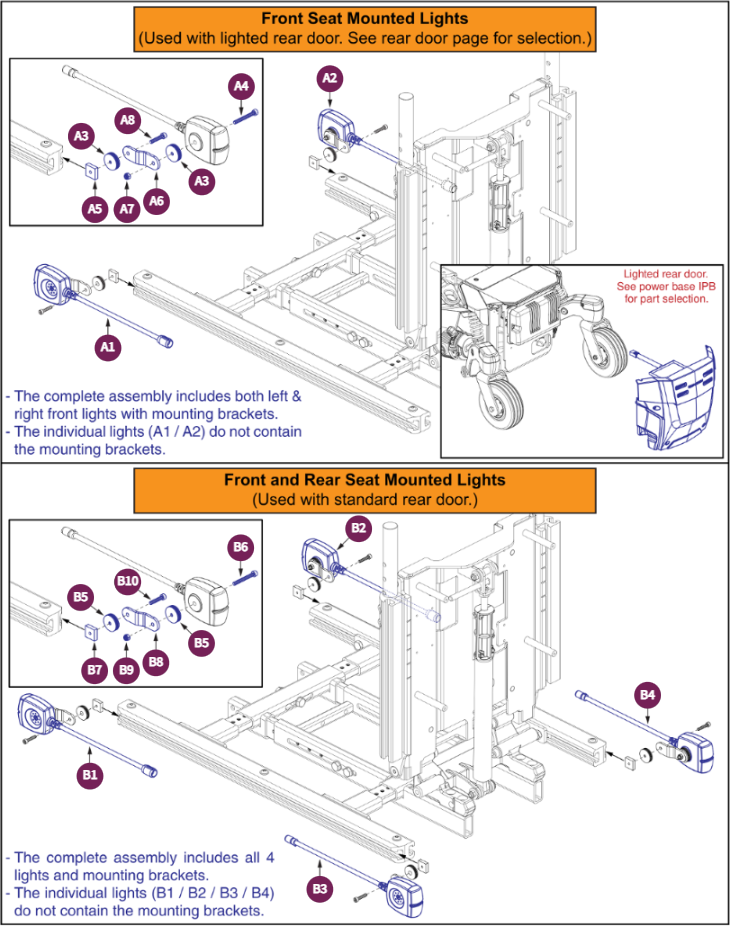 Front Seat Mounted Lights
(Used with lighted rear door. See rear door page for selection.)

A4
A2
A8
A3
A3
A5
A7
A6

Lighted rear door.
See power base IPB for part selection.

A1

- The complete assembly includes both left & right front lights with mounting brackets.
- The individual lights (A1 / A2) do not contain the mounting brackets.

Front and Rear Seat Mounted Lights
(Used with standard rear door.)

B6
B2
B10
B5
B5
B7
B9
B8

B4
B1
B3

- The complete assembly includes all 4 lights and mounting brackets.
- The individual lights (B1 / B2 / B3 / B4) do not contain the mounting brackets.