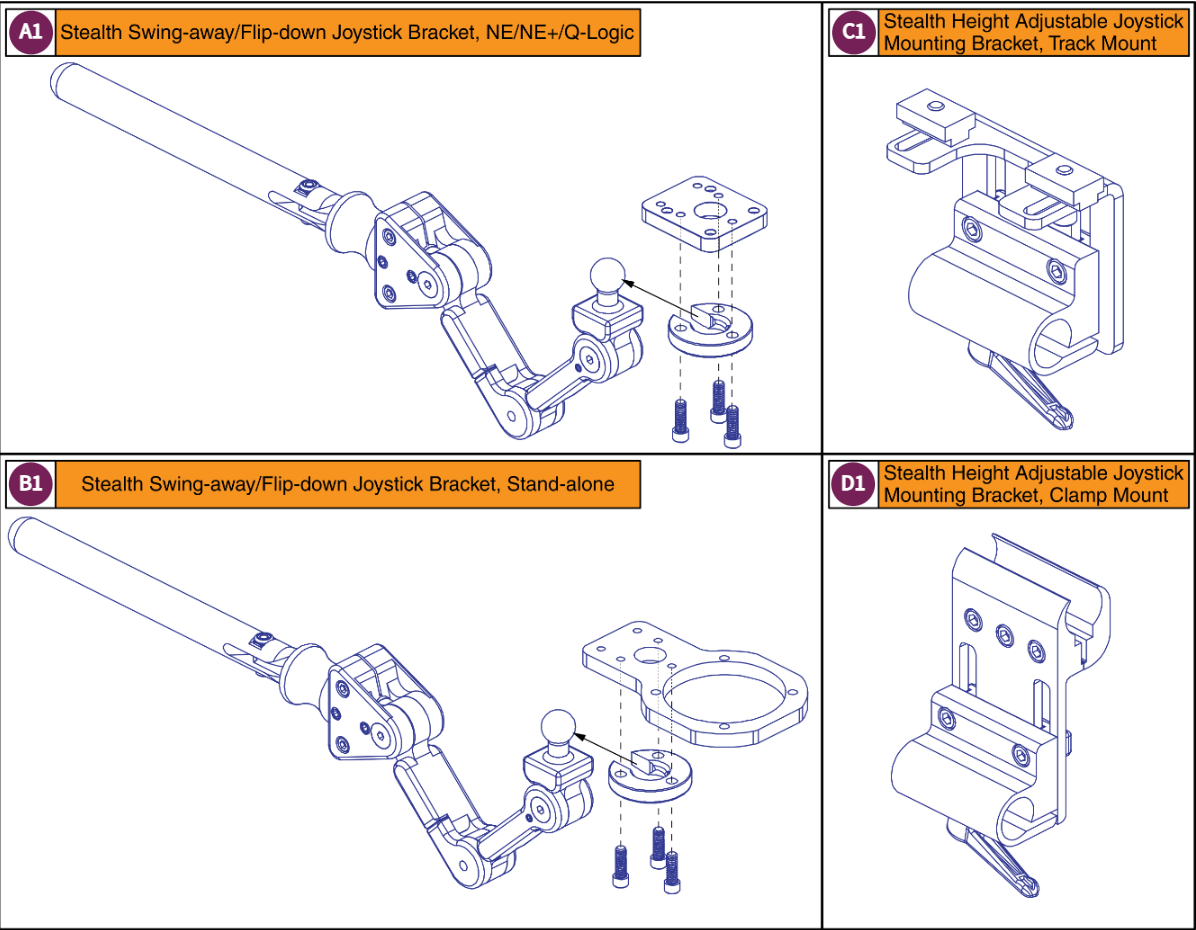 A1 Stealth Swing-away/Flip-down Joystick Bracket, NE/NE+/Q-Logic

C1 Stealth Height Adjustable Joystick Mounting Bracket, Track Mount

B1 Stealth Swing-away/Flip-down Joystick Bracket, Stand-alone

D1 Stealth Height Adjustable Joystick Mounting Bracket, Clamp Mount