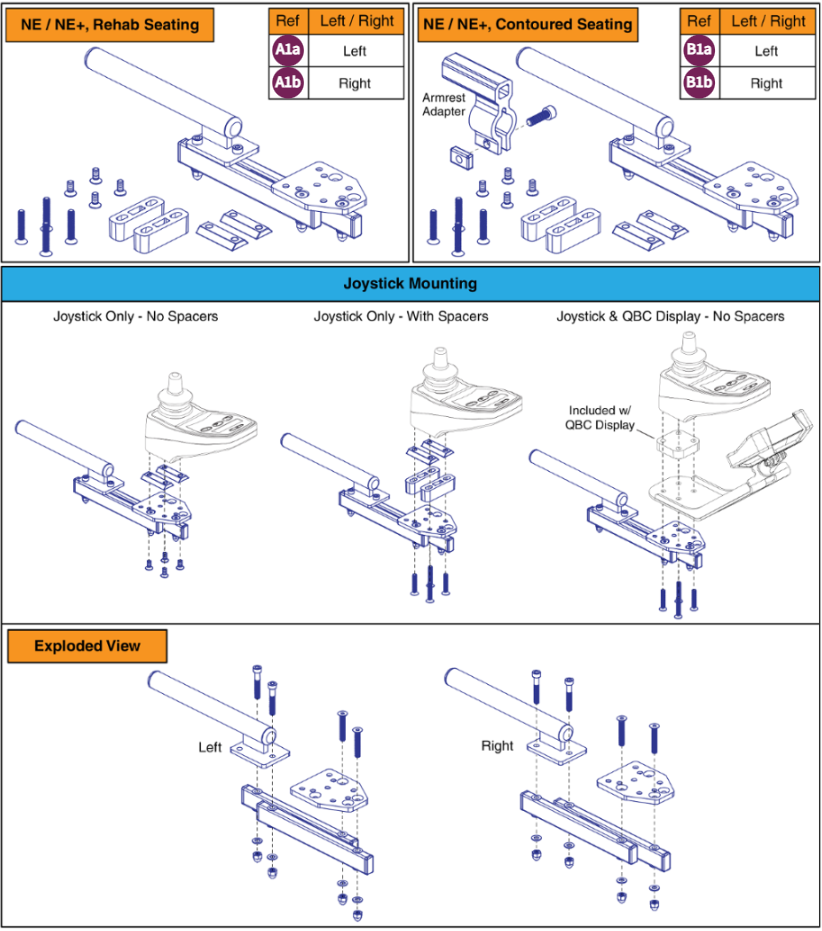 NE / NE+, Rehab Seating

| Ref | Left / Right |
|---|---|
| A1a | Left |
| A1b | Right |

NE / NE+, Contoured Seating

| Ref | Left / Right |
|---|---|
| B1a | Left |
| B1b | Right |

Armrest Adapter

Joystick Mounting

Joystick Only - No Spacers

Joystick Only - With Spacers

Joystick & QBC Display - No Spacers

Included w/ QBC Display

Exploded View

Left

Right