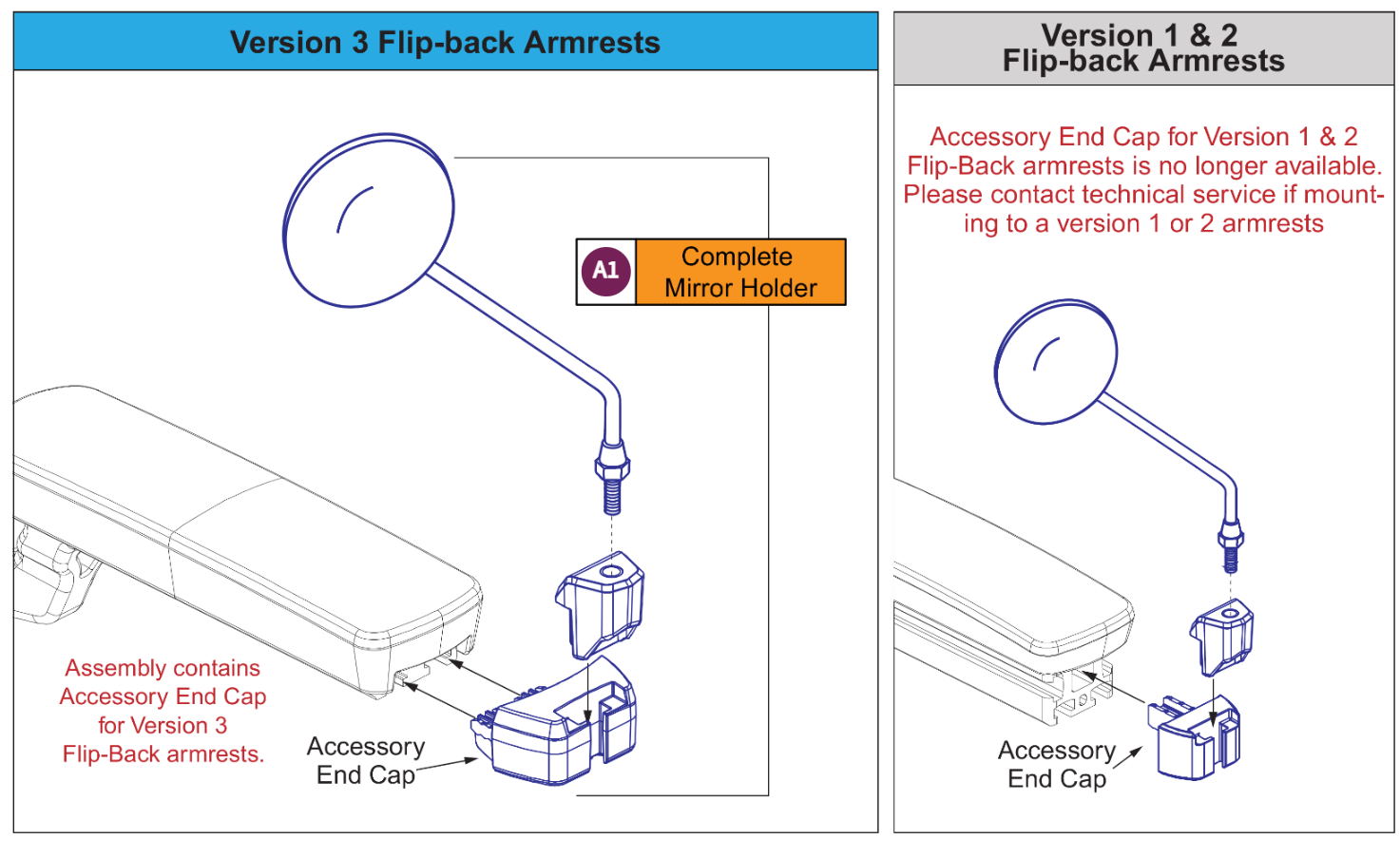 Version 3 Flip-back Armrests

A1 Complete Mirror Holder

Assembly contains Accessory End Cap for Version 3 Flip-Back armrests.

Accessory End Cap

Version 1 & 2 Flip-back Armrests

Accessory End Cap for Version 1 & 2 Flip-Back armrests is no longer available. Please contact technical service if mounting to a version 1 or 2 armrests

Accessory End Cap