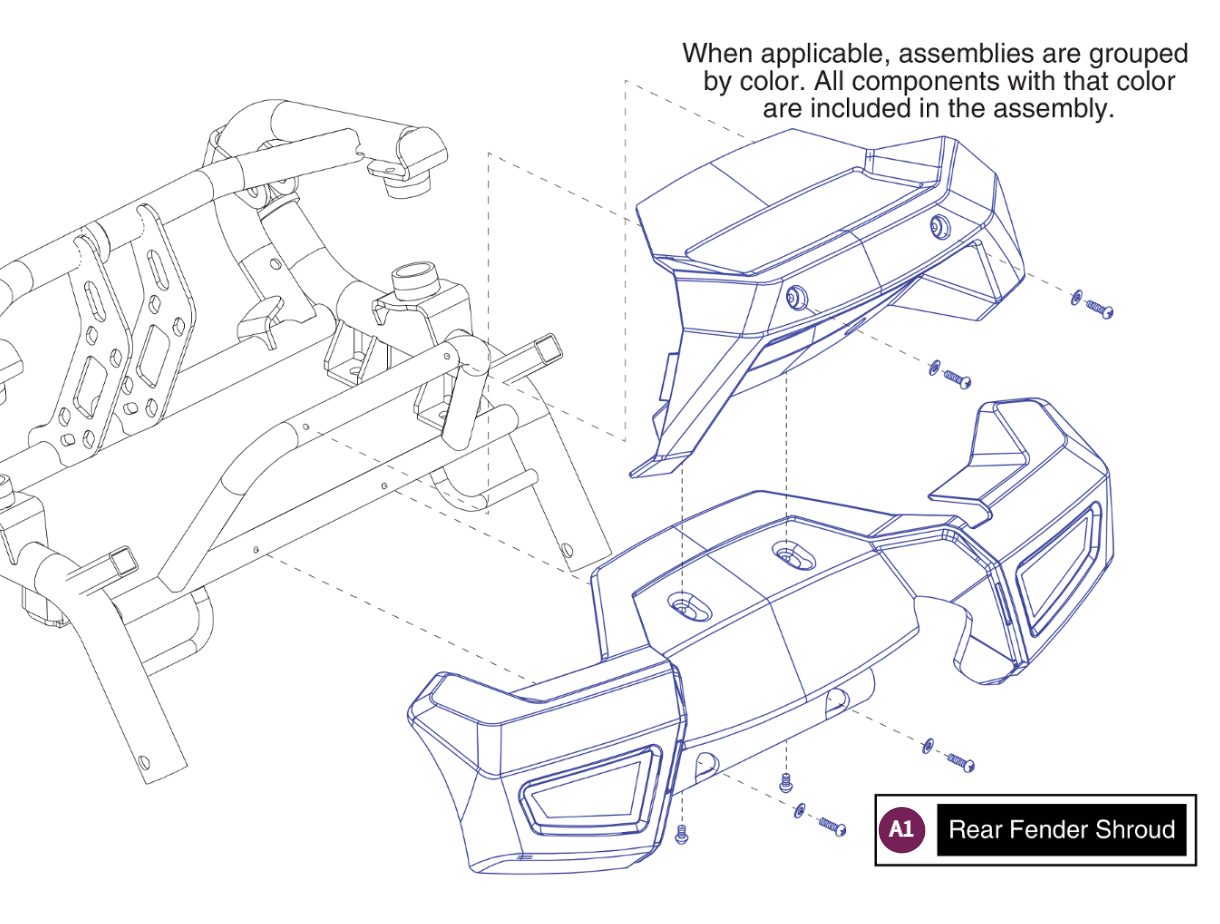 When applicable, assemblies are grouped by color. All components with that color are included in the assembly.

A1 Rear Fender Shroud