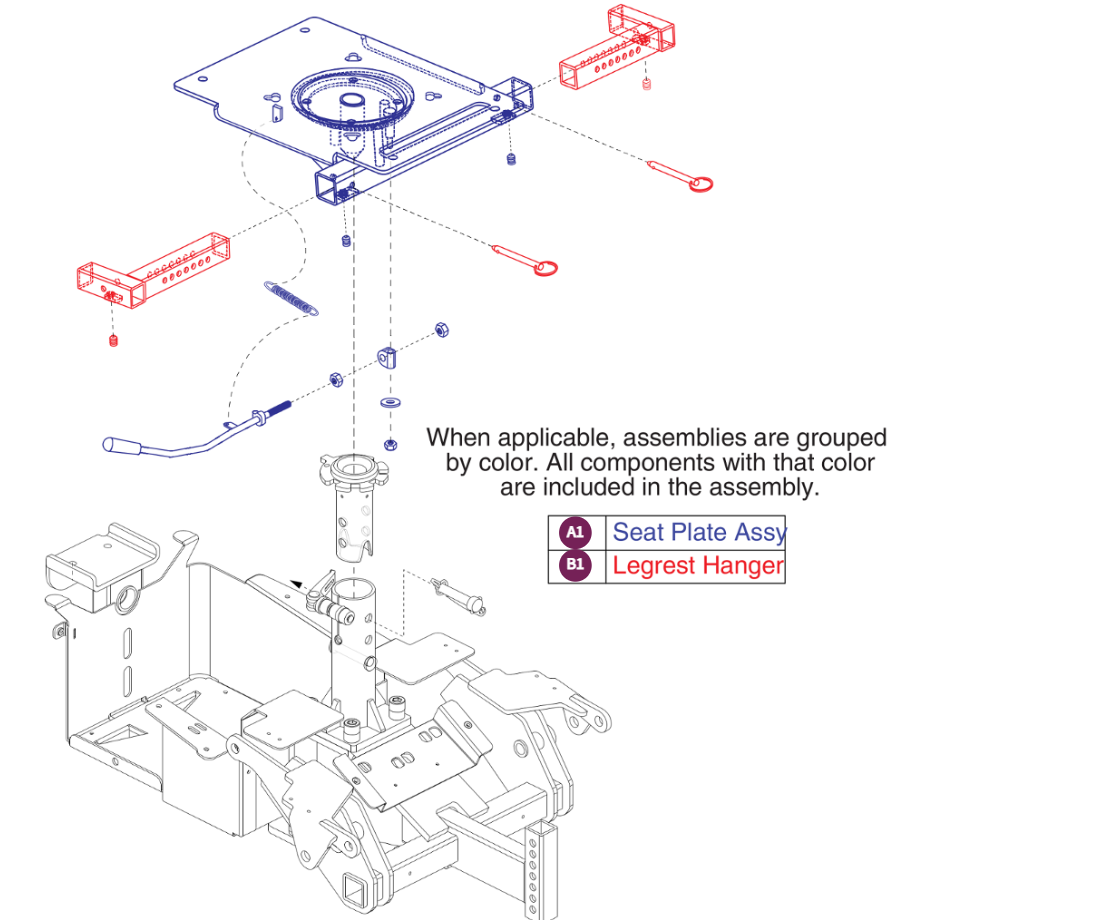 When applicable, assemblies are grouped by color. All components with that color are included in the assembly.

| A1 | Seat Plate Assy |
|---|---|
| B1 | Legrest Hanger |