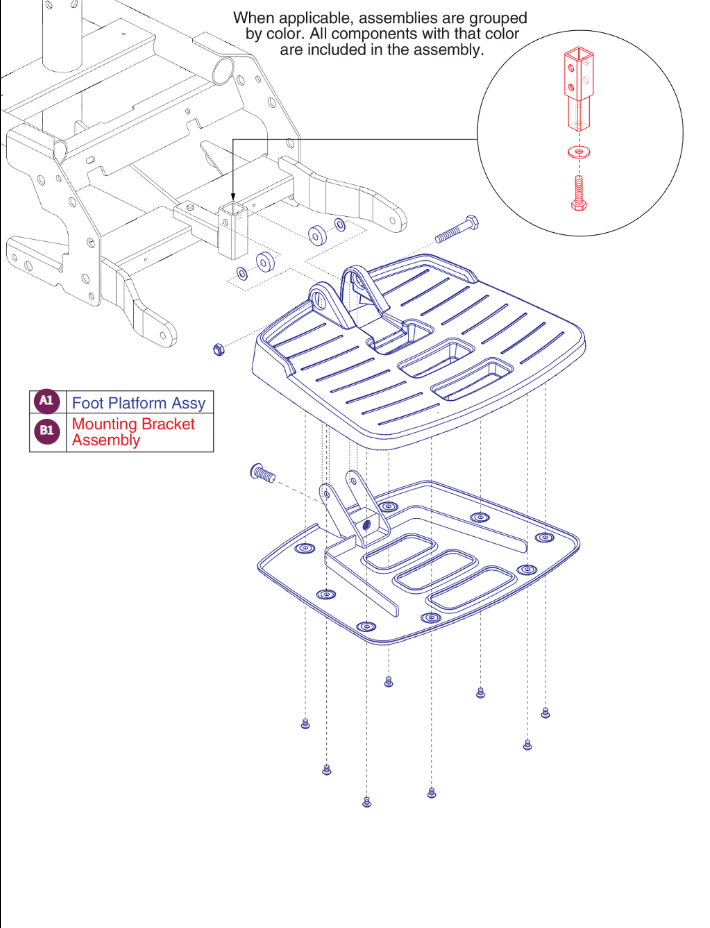 When applicable, assemblies are grouped by color. All components with that color are included in the assembly.

| A1 | Foot Platform Assy |
|---|---|
| B1 | Mounting Bracket Assembly |