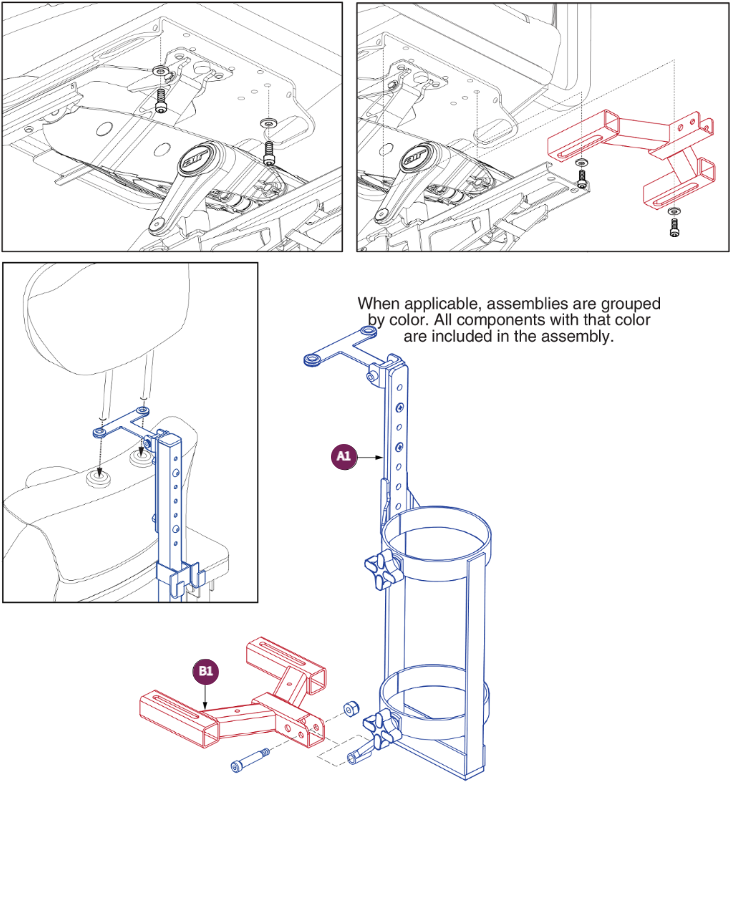 When applicable, assemblies are grouped by color. All components with that color are included in the assembly.

A1

B1