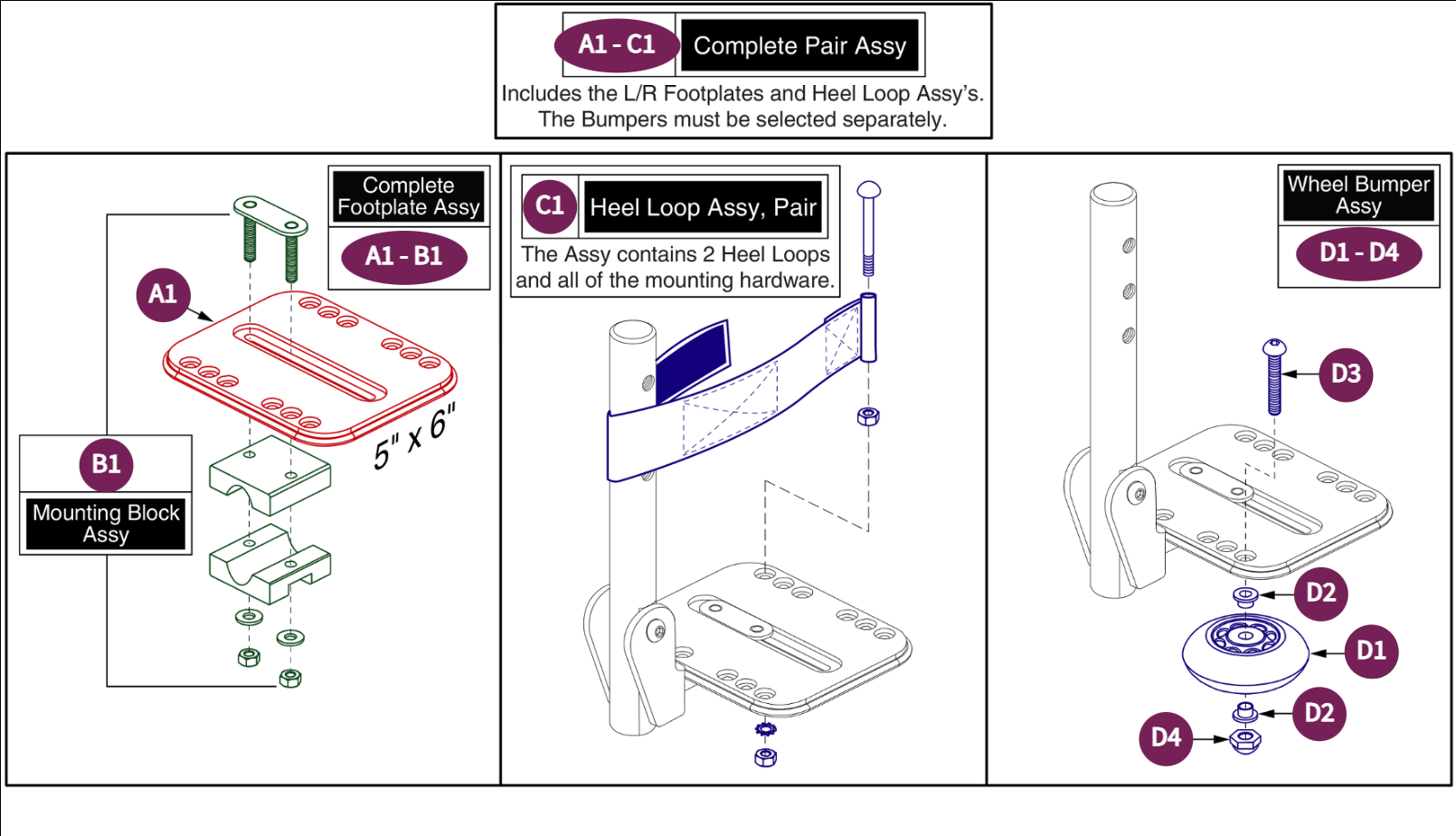 A1 - C1 Complete Pair Assy

Includes the L/R Footplates and Heel Loop Assy's. The Bumpers must be selected separately.

Complete Footplate Assy

A1 - B1

A1

5" x 6"

B1

Mounting Block Assy

C1 Heel Loop Assy, Pair

The Assy contains 2 Heel Loops and all of the mounting hardware.

Wheel Bumper Assy

D1 - D4

D3

D2

D1

D2

D4