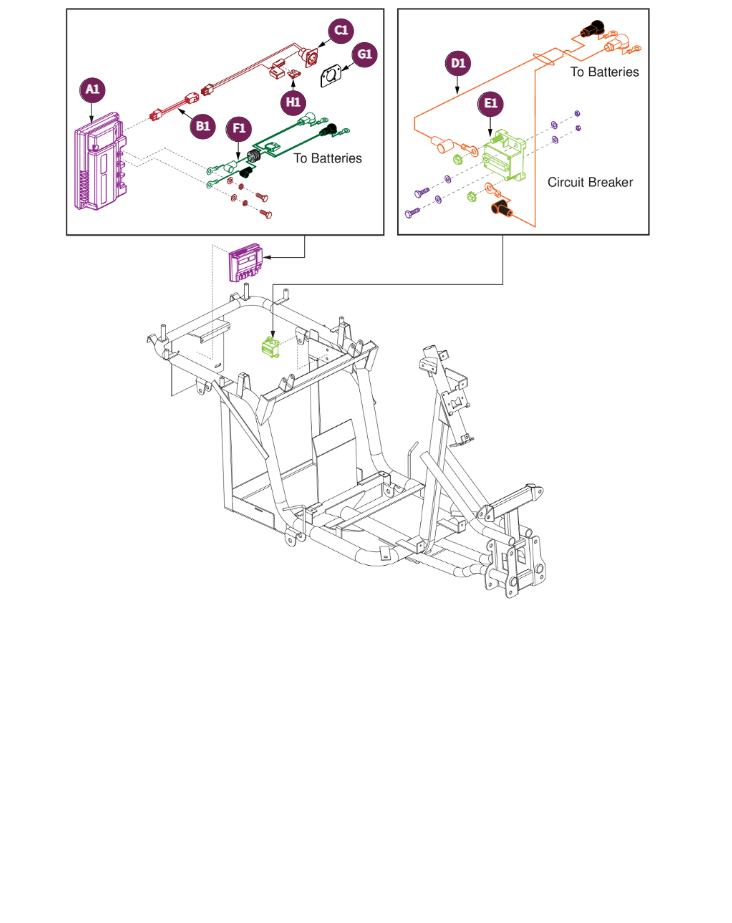 C1
G1
A1
H1
B1
F1
To Batteries

D1
To Batteries
E1
Circuit Breaker