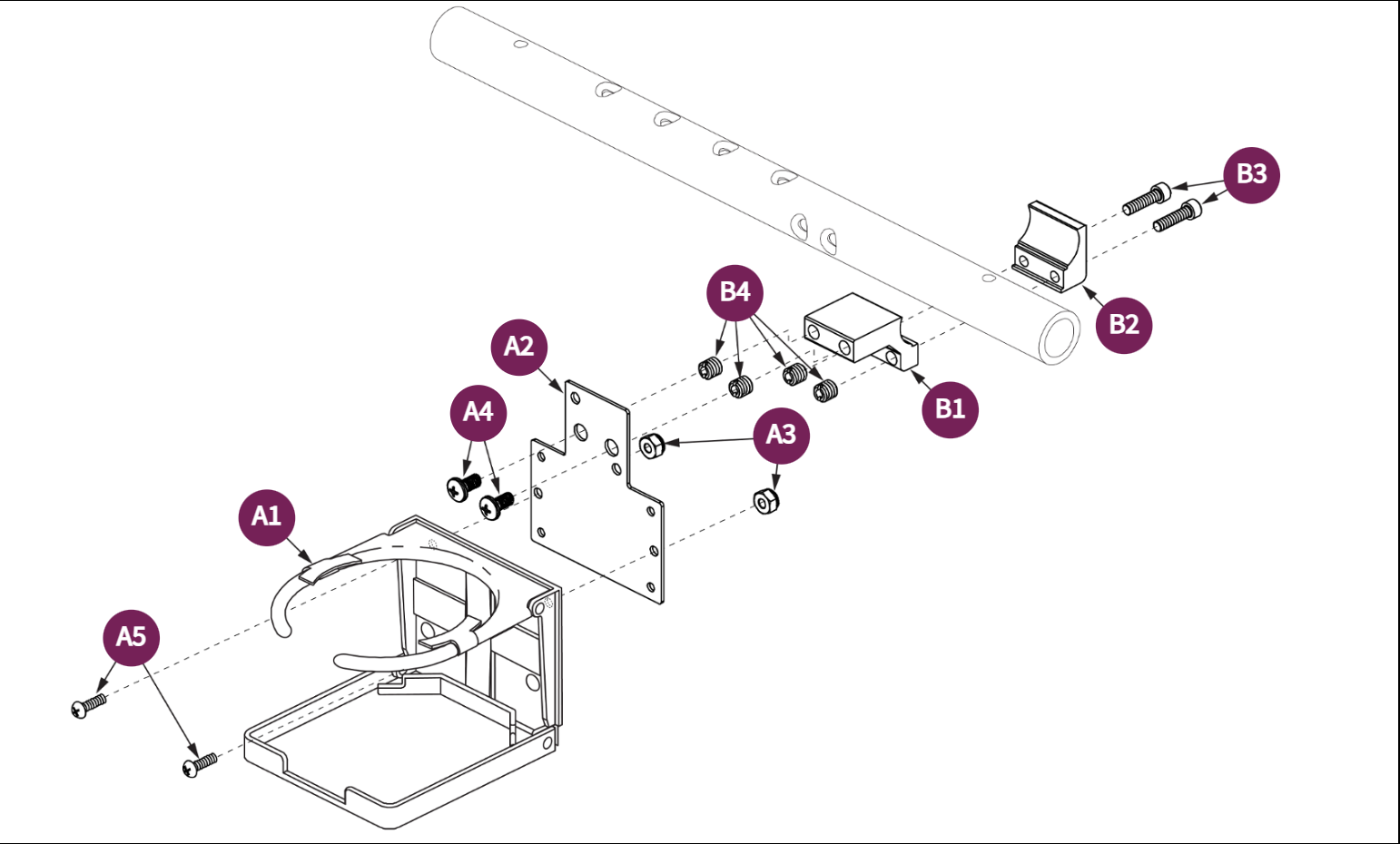 B3

B2

B4

B1

A2

A4

A3

A1

A5