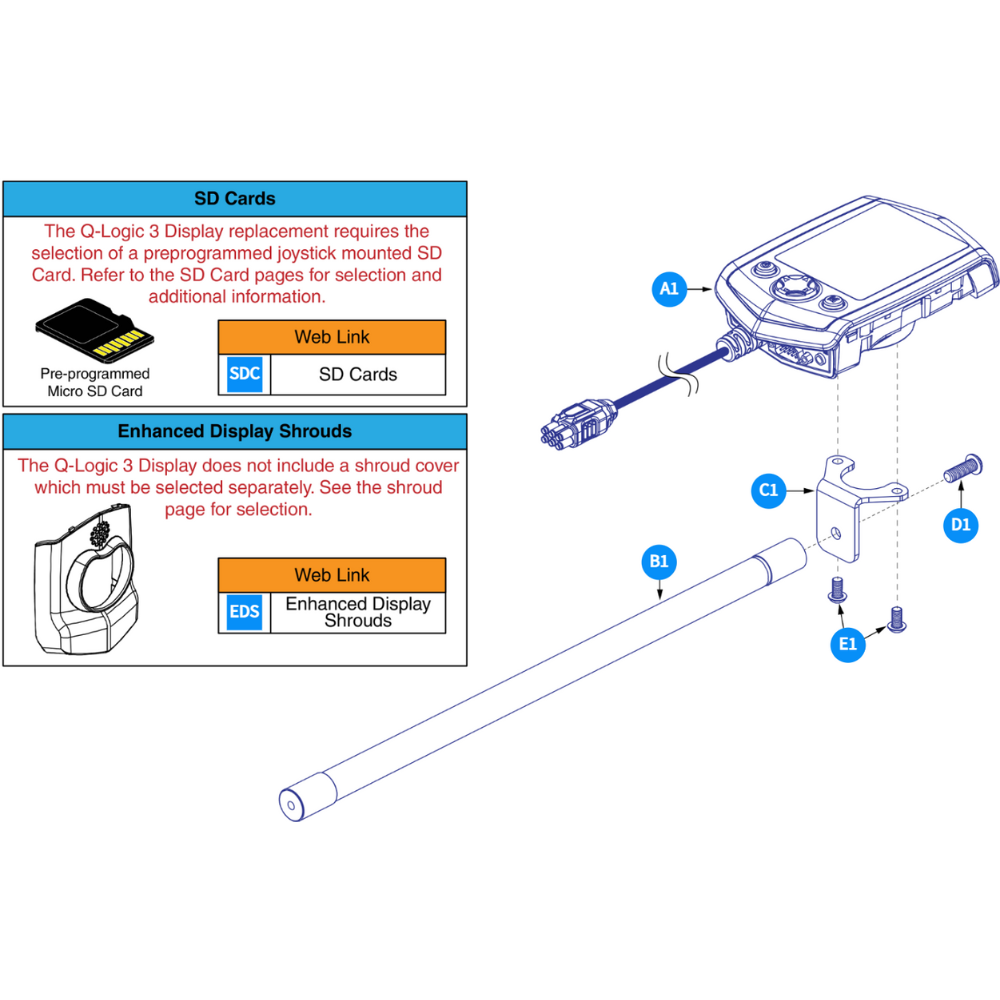 SD Cards

The Q-Logic 3 Display replacement requires the selection of a preprogrammed joystick mounted SD Card. Refer to the SD Card pages for selection and additional information.

Pre-programmed Micro SD Card

| Web Link | |
|---|---|
| SDC | SD Cards |

Enhanced Display Shrouds

The Q-Logic 3 Display does not include a shroud cover which must be selected separately. See the shroud page for selection.

| Web Link | |
|---|---|
| EDS | Enhanced Display Shrouds |

A1

C1

D1

B1

E1