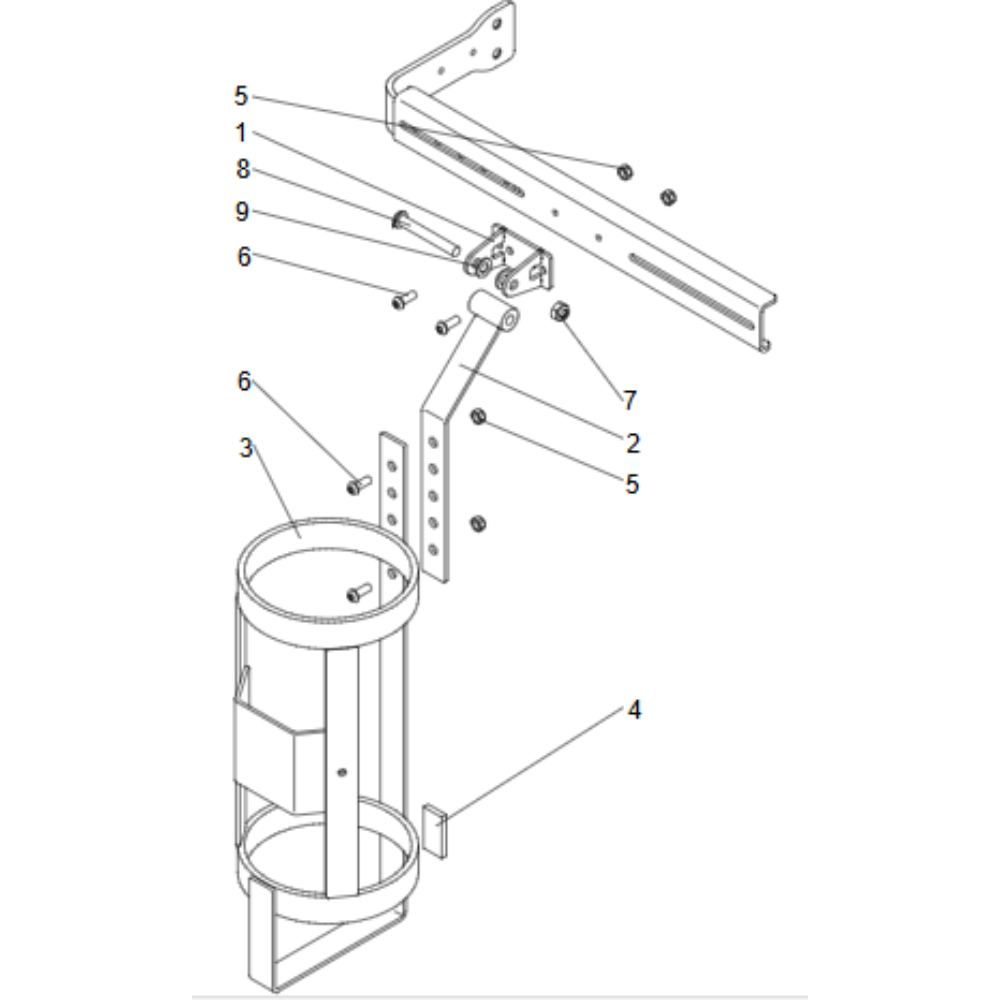 5
1
8
9
6
7
2
5
6
3
4