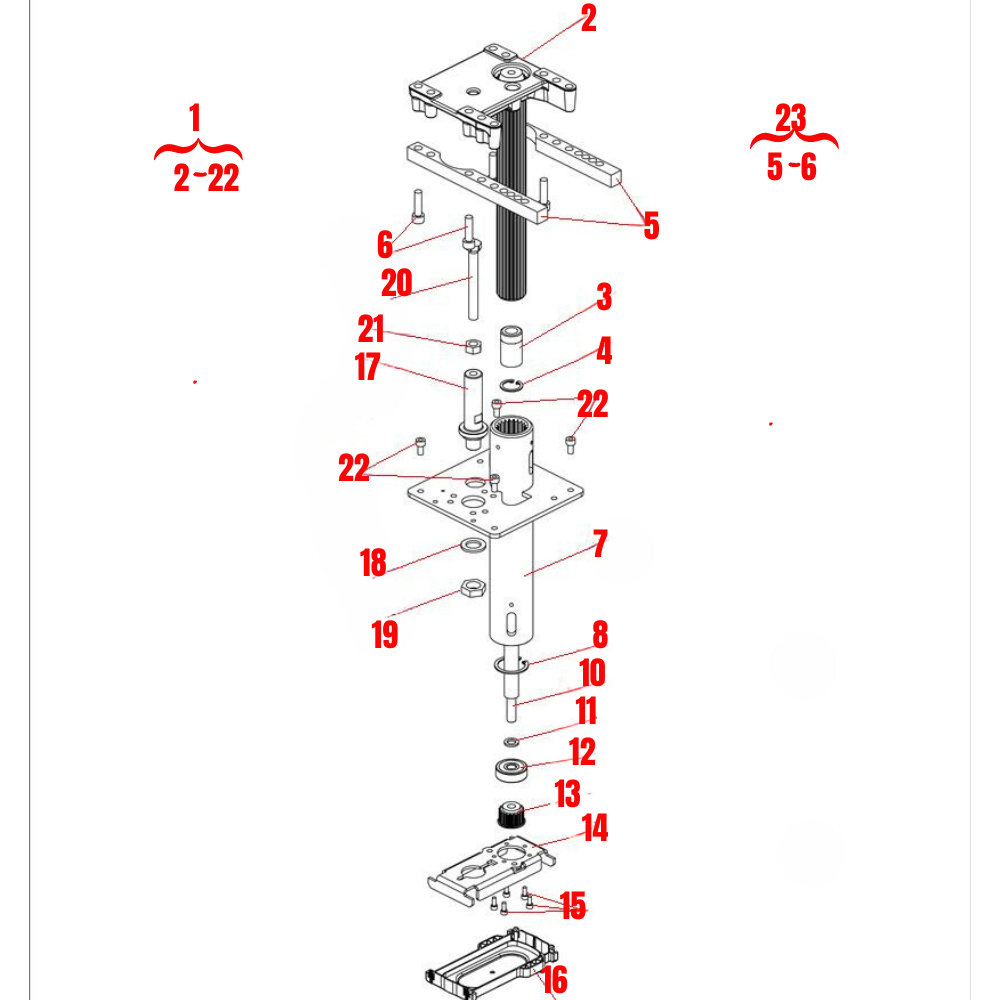 2

1
2-22

23
5-6

5

6

20

3

21

4

17

22

22

7

18

19

8

10

11

12

13

14

15

16