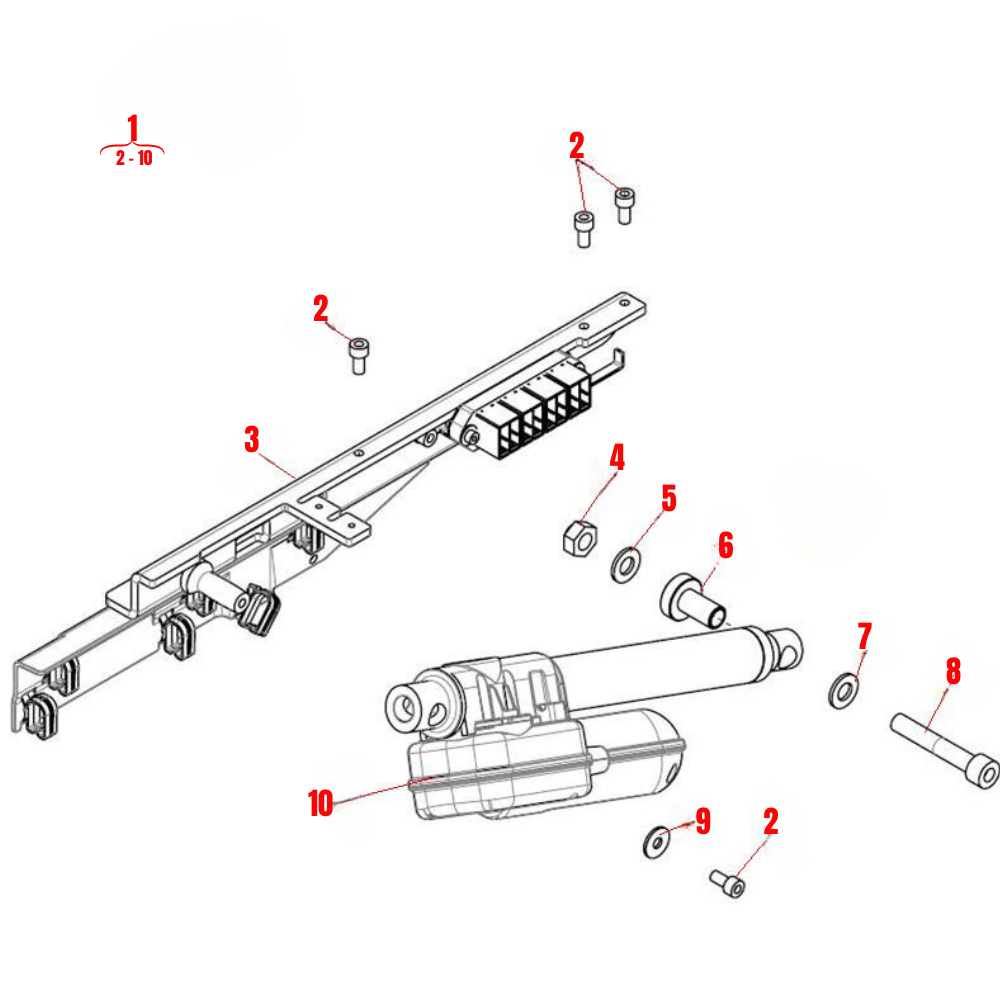 1
2 - 10

2

2

3

4

5

6

7

8

10

9

2