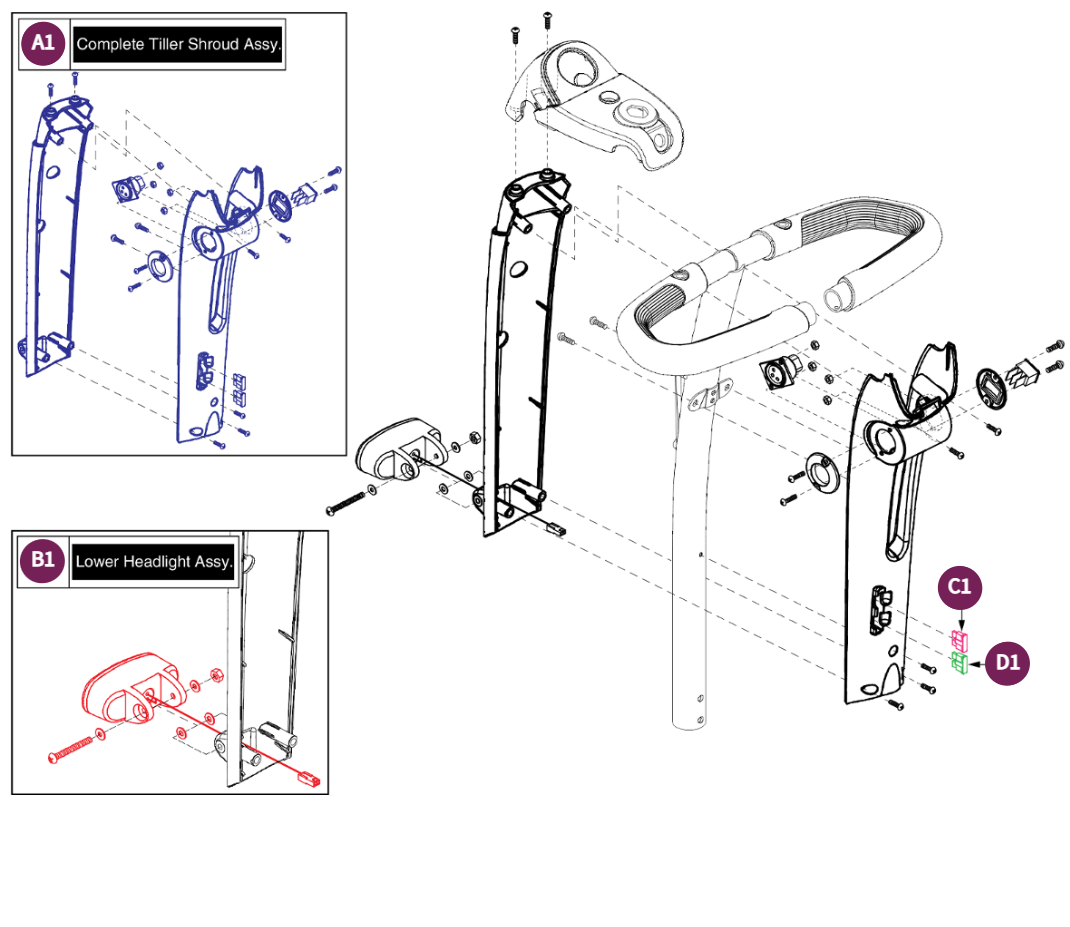 A1 Complete Tiller Shroud Assy.

B1 Lower Headlight Assy.

C1

D1