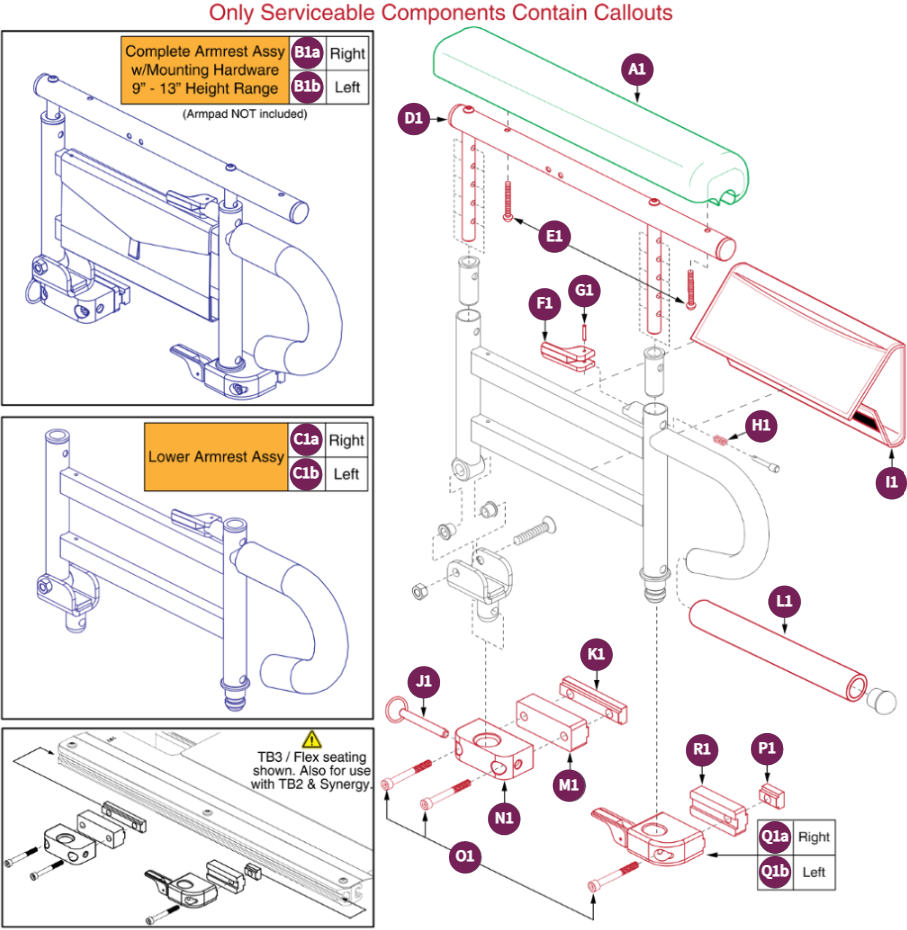 Only Serviceable Components Contain Callouts

| Complete Armrest Assy w/Mounting Hardware 9" - 13" Height Range | B1a | Right |
|---|---|---|
| | B1b | Left |

(Armpad NOT included)

| Lower Armrest Assy | C1a | Right |
|---|---|---|
| | C1b | Left |

TB3 / Flex seating shown. Also for use with TB2 & Synergy.

A1

D1

E1

F1

G1

H1

I1

L1

J1

K1

M1

N1

O1

R1

P1

| Q1a | Right |
|---|---|
| Q1b | Left |