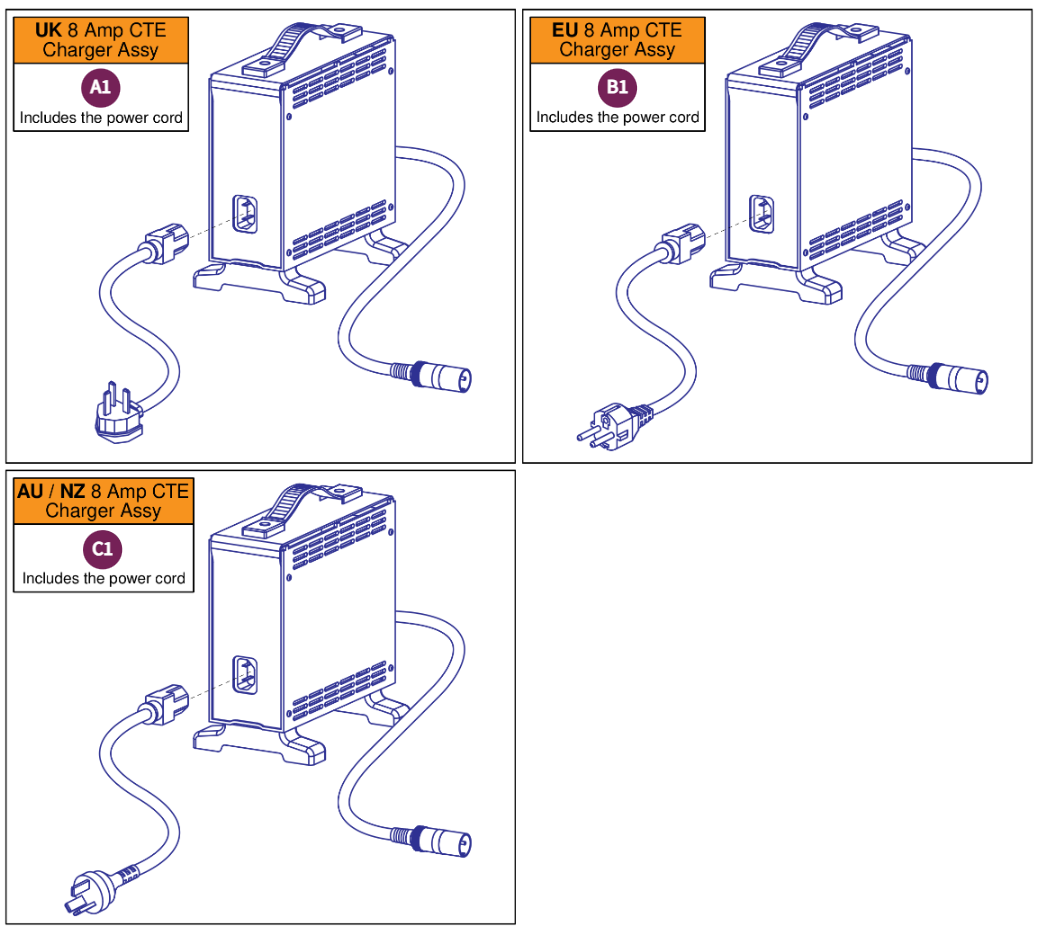 UK 8 Amp CTE Charger Assy

A1

Includes the power cord

EU 8 Amp CTE Charger Assy

B1

Includes the power cord

AU / NZ 8 Amp CTE Charger Assy

C1

Includes the power cord