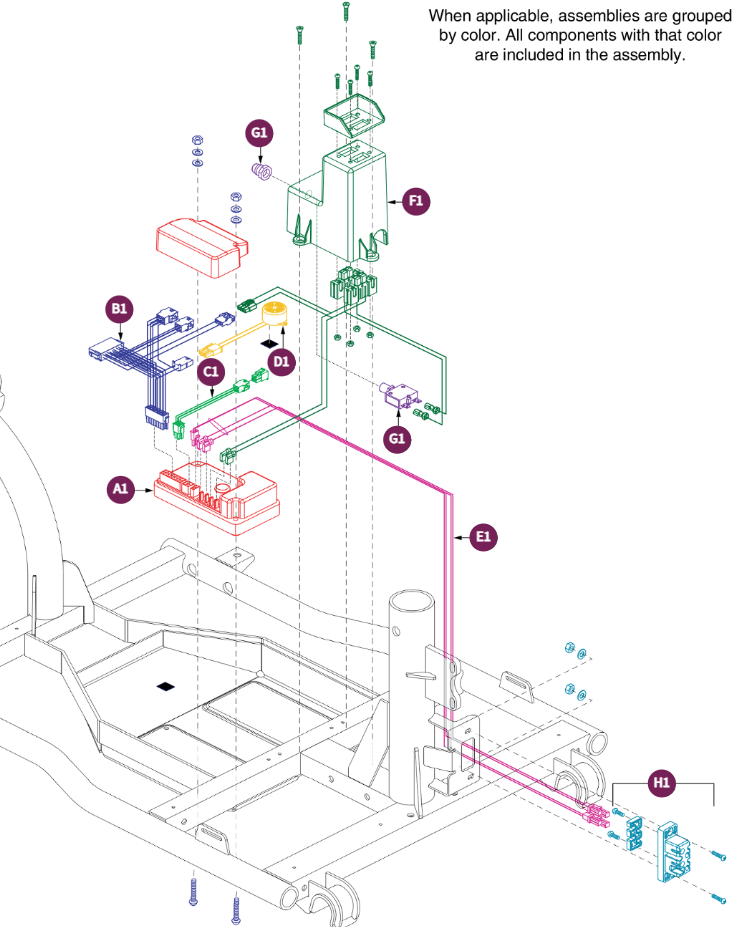 When applicable, assemblies are grouped by color. All components with that color are included in the assembly.

G1

F1

B1

D1

C1

G1

A1

E1

H1