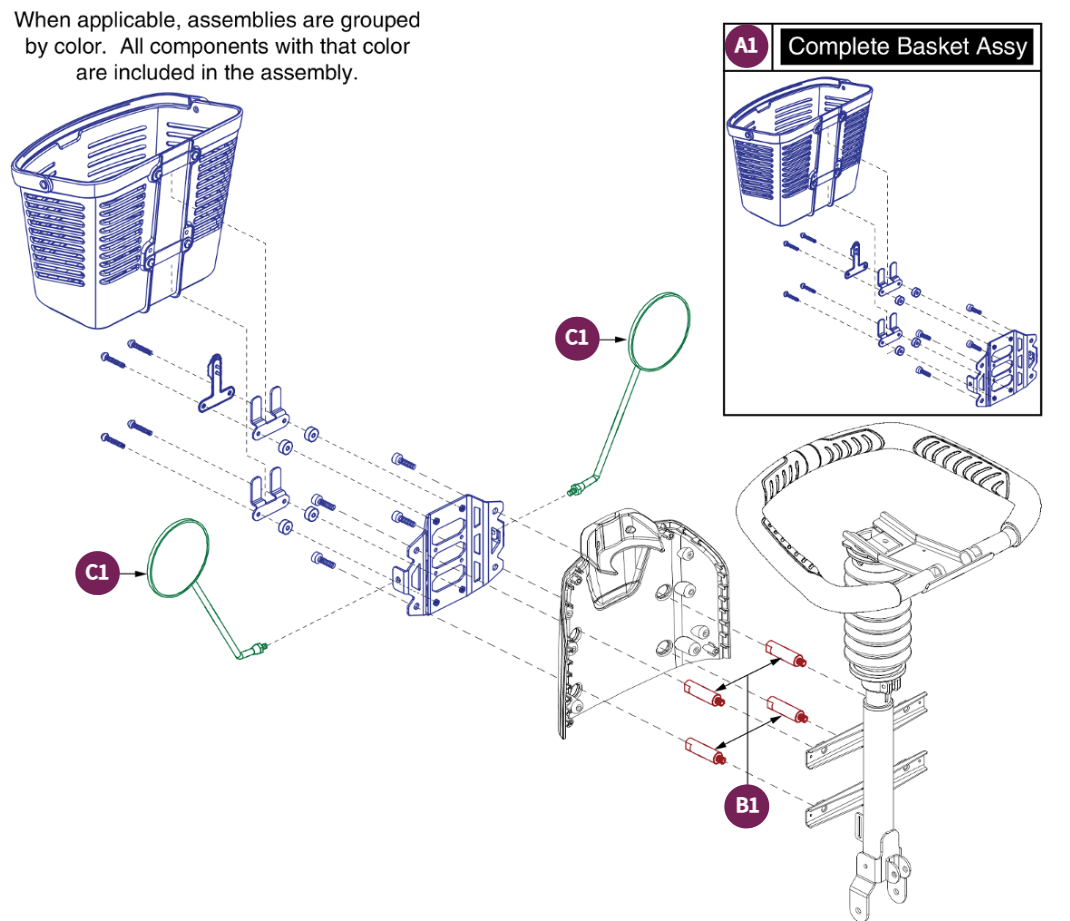 When applicable, assemblies are grouped by color. All components with that color are included in the assembly.

A1 Complete Basket Assy

C1

C1

B1