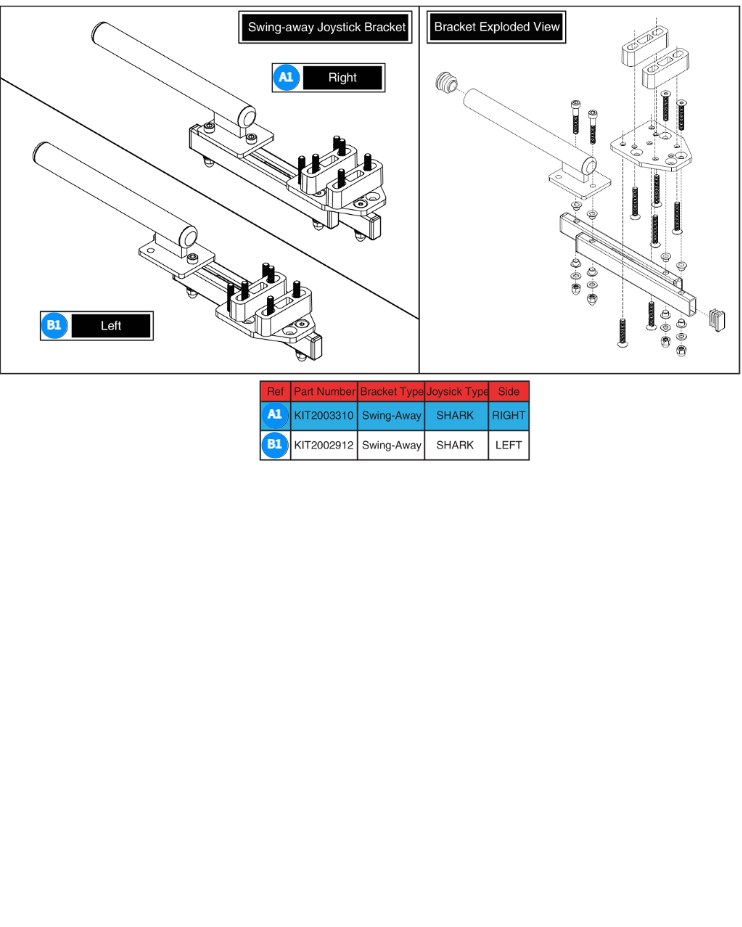 Swing-away Joystick Bracket

A1 Right

B1 Left

Bracket Exploded View

| Ref | Part Number | Bracket Type | Joysick Type | Side |
|---|---|---|---|---|
| A1 | KIT2003310 | Swing-Away | SHARK | RIGHT |
| B1 | KIT2002912 | Swing-Away | SHARK | LEFT |